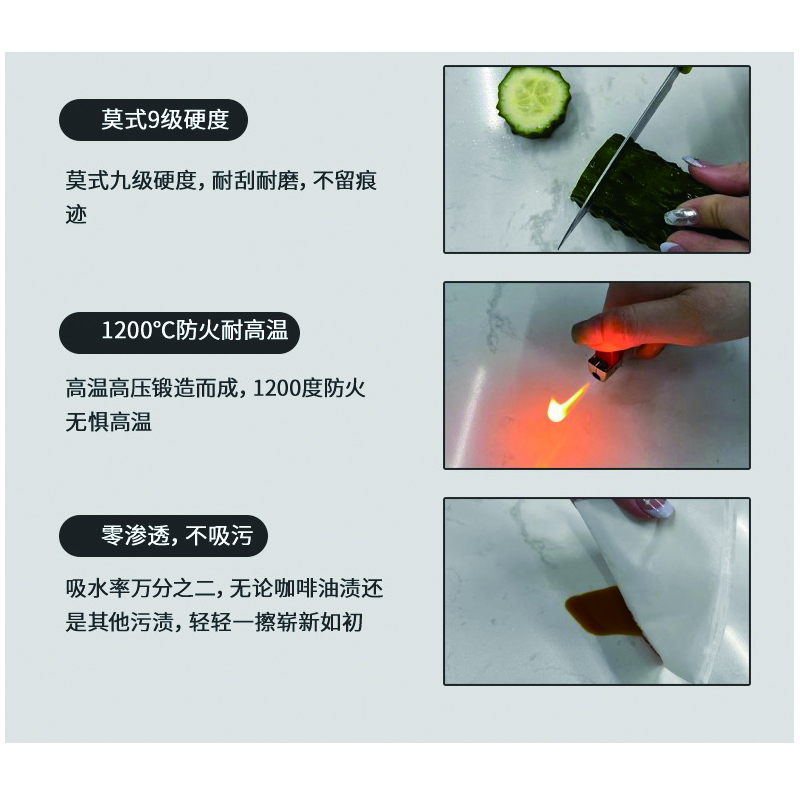 莫式9级硬度

莫式九级硬度，耐刮耐磨，不留痕迹

1200°C防火耐高温

高温高压锻造而成，1200度防火无惧高温

零渗透，不吸污

吸水率万分之二，无论咖啡油渍还是其他污渍，轻轻一擦崭新如初