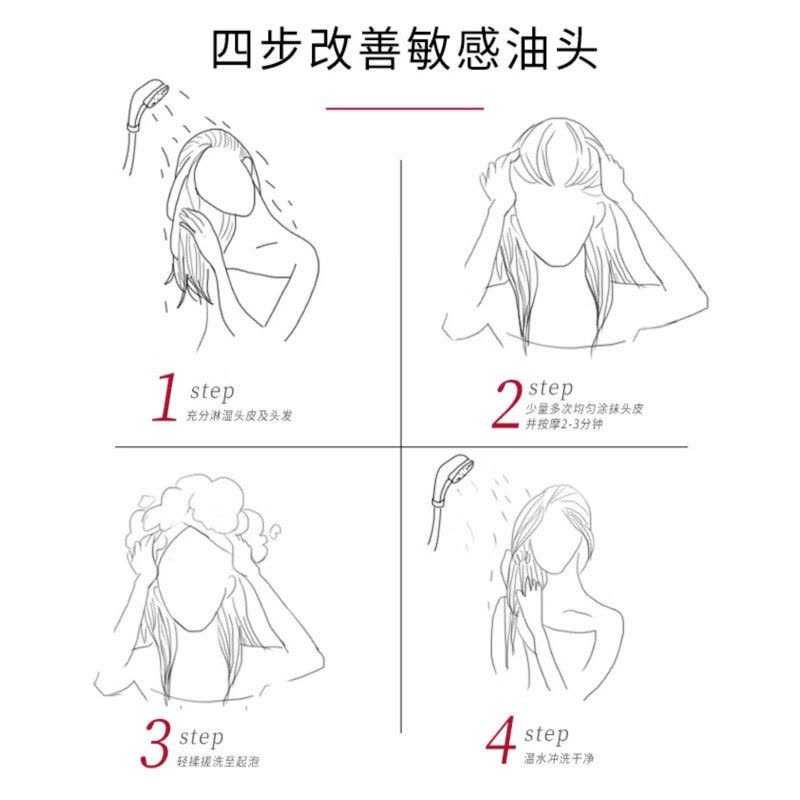 四步改善敏感油头

1 step
充分淋湿头皮及头发

2 step
少量多次均匀涂抹头皮
并按摩2-3分钟

3 step
轻揉搓洗至起泡

4 step
温水冲洗干净