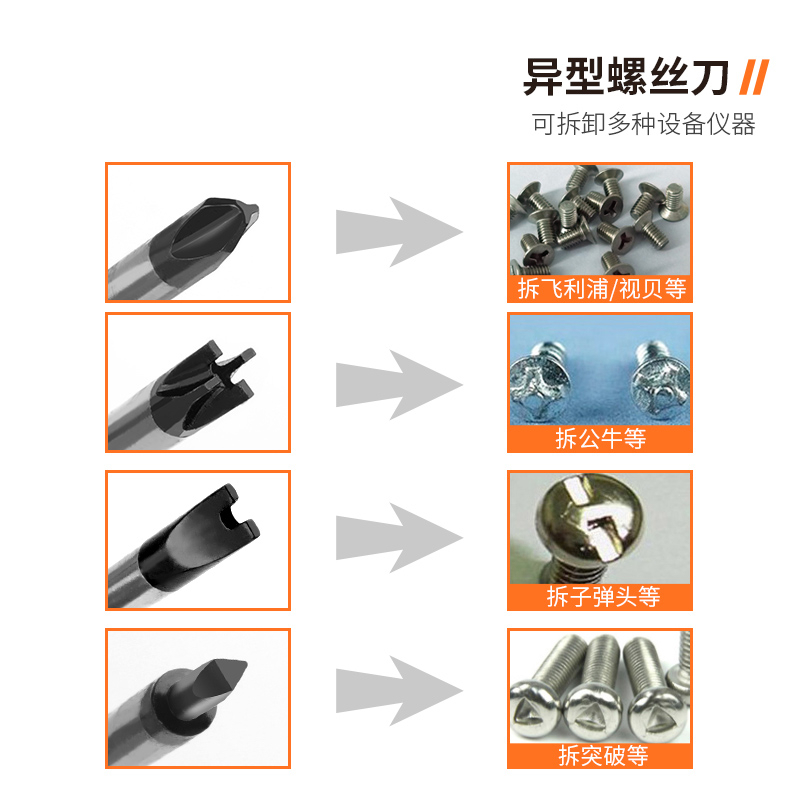 异型螺丝刀 //
可拆卸多种设备仪器

拆飞利浦/视贝等

拆公牛等

拆子弹头等

拆突破等