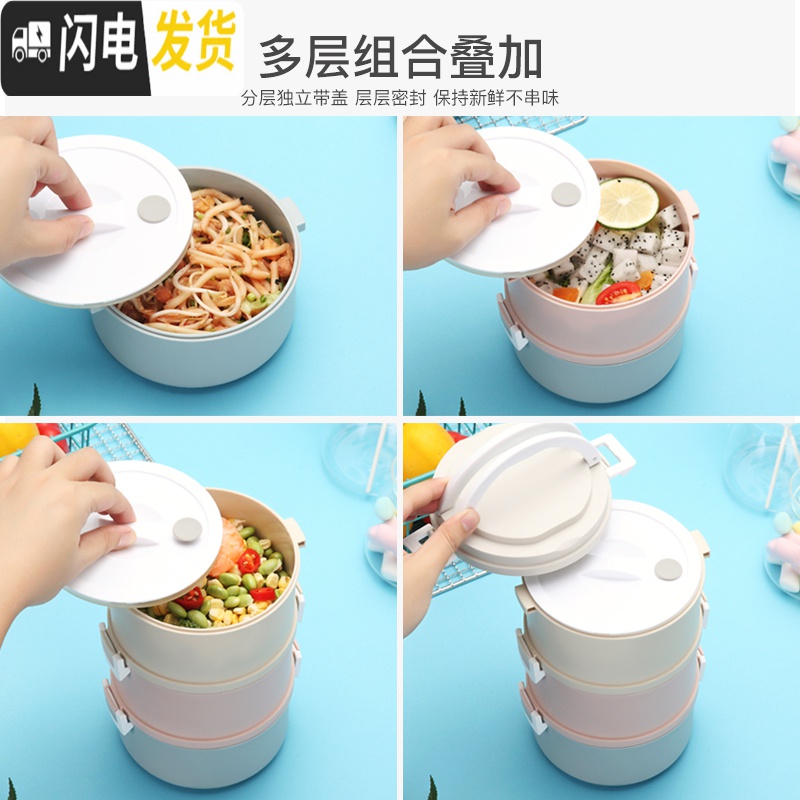 闪电发货

多层组合叠加

分层独立带盖 层层密封 保持新鲜不串味