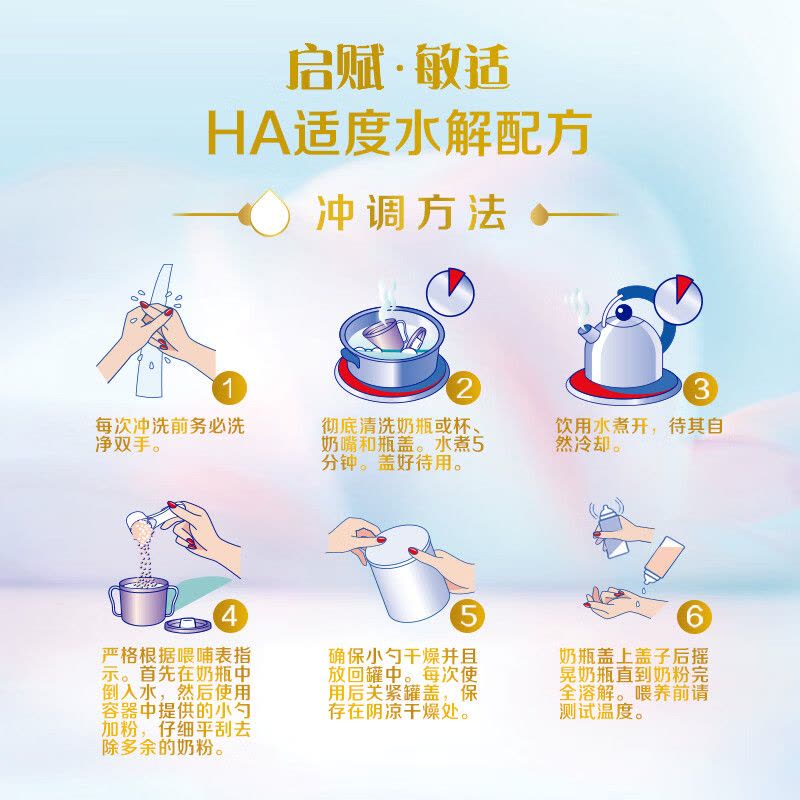 启赋·敏适
HA适度水解配方

冲调方法

1
每次冲洗前务必洗净双手。

2
彻底清洗奶瓶或杯、奶嘴和瓶盖。水煮5分钟。盖好待用。

3
饮用水煮开，待其自然冷却。

4
严格根据喂哺表指示。首先在奶瓶中倒入水，然后使用容器中提供的小勺加粉，仔细平刮去除多余的奶粉。

5
确保小勺干燥并且放回罐中。每次使用后关紧罐盖，保存在阴凉干燥处。

6
奶瓶盖上盖子后摇晃奶瓶直到奶粉完全溶解。喂养前请测试温度。