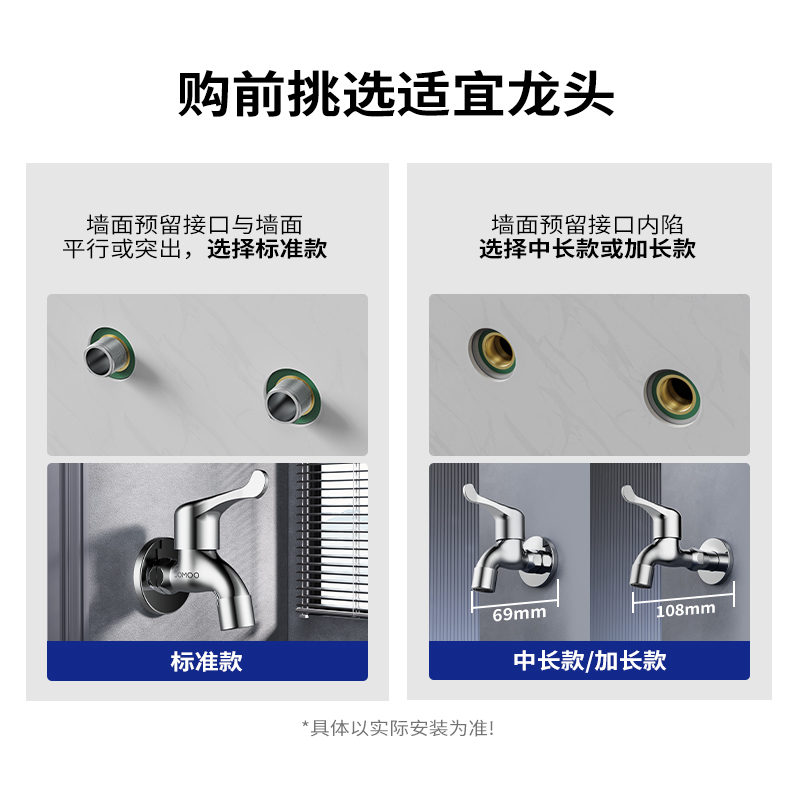 购前挑选适宜龙头

墙面预留接口与墙面平行或突出，选择标准款

JOMOO

标准款

墙面预留接口内陷
选择中长款或加长款

69mm

108mm

中长款/加长款

*具体以实际安装为准!