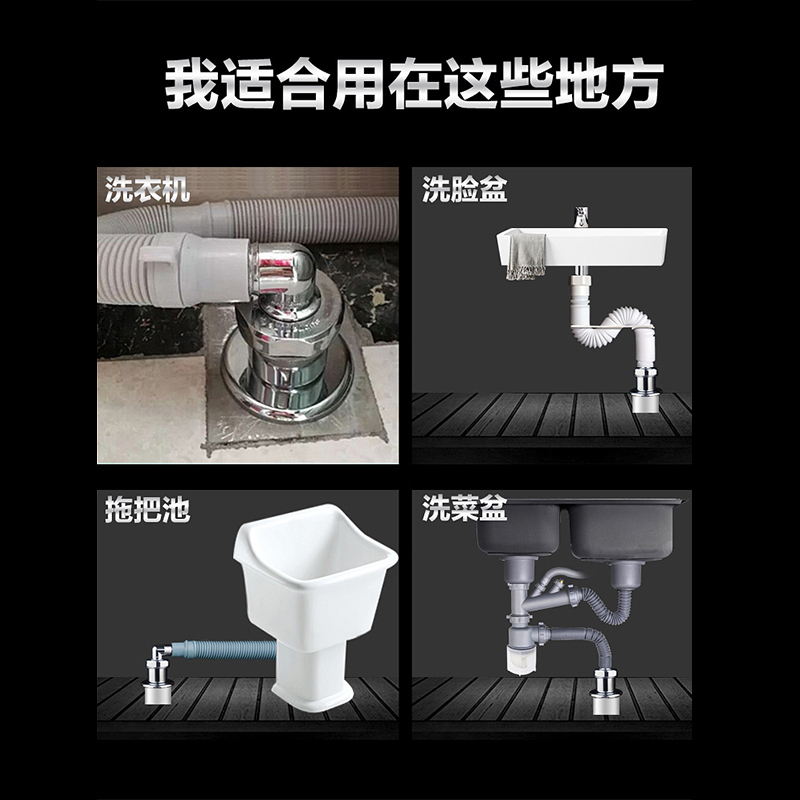 我适合用在这些地方

洗衣机

洗脸盆

拖把池

洗菜盆