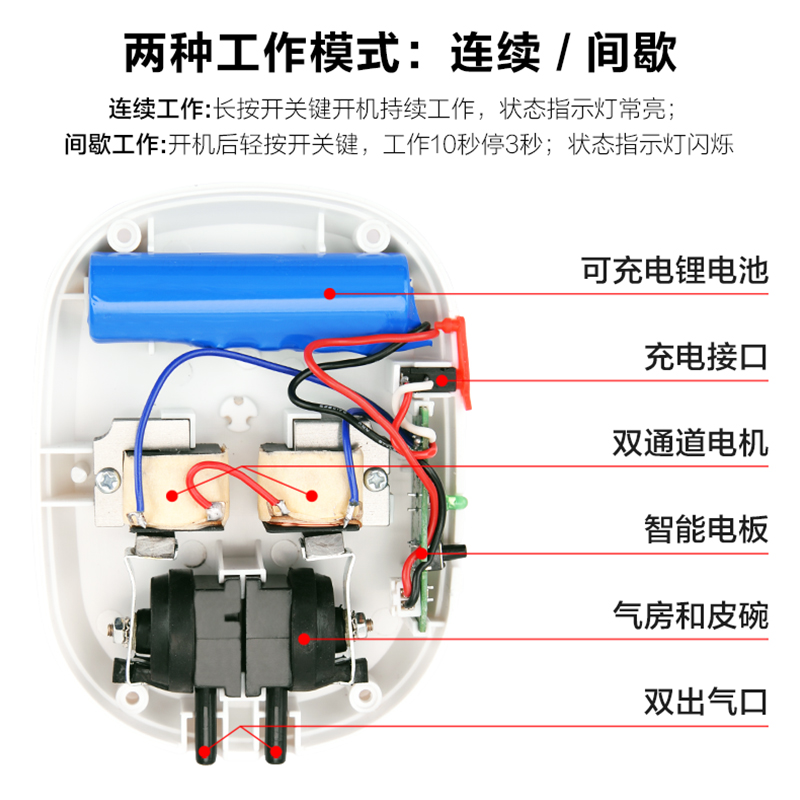 两种工作模式：连续 / 间歇

连续工作:长按开关键开机持续工作，状态指示灯常亮；
间歇工作:开机后轻按开关键，工作10秒停3秒；状态指示灯闪烁

可充电锂电池

充电接口

双通道电机

智能电板

气房和皮碗

双出气口