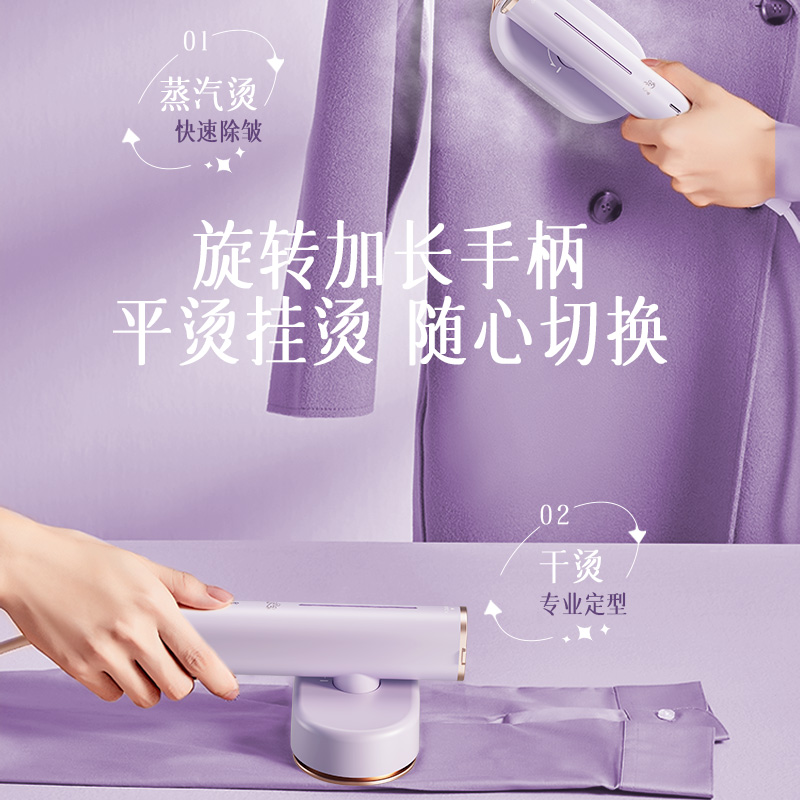 01
蒸汽烫
快速除皱

旋转加长手柄
平烫挂烫 随心切换

02
干烫
专业定型