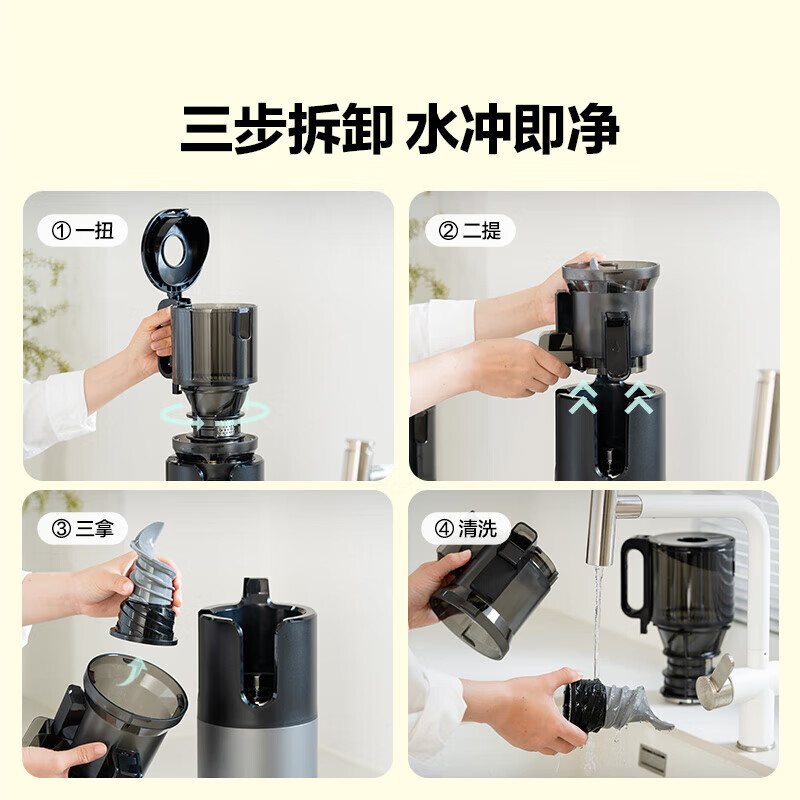 三步拆卸 水冲即净

① 一扭

② 二提

③ 三拿

④ 清洗