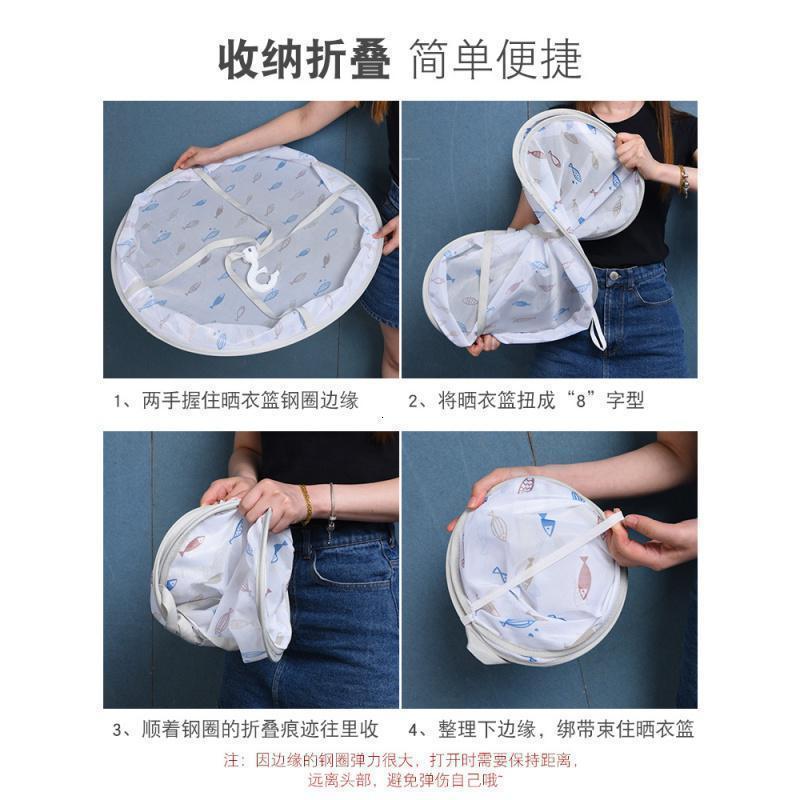 收纳折叠 简单便捷

1、两手握住晒衣篮钢圈边缘

2、将晒衣篮扭成“8”字型

3、顺着钢圈的折叠痕迹往里收

4、整理下边缘，绑带束住晒衣篮

注：因边缘的钢圈弹力很大，打开时需要保持距离，远离头部，避免弹伤自己哦~