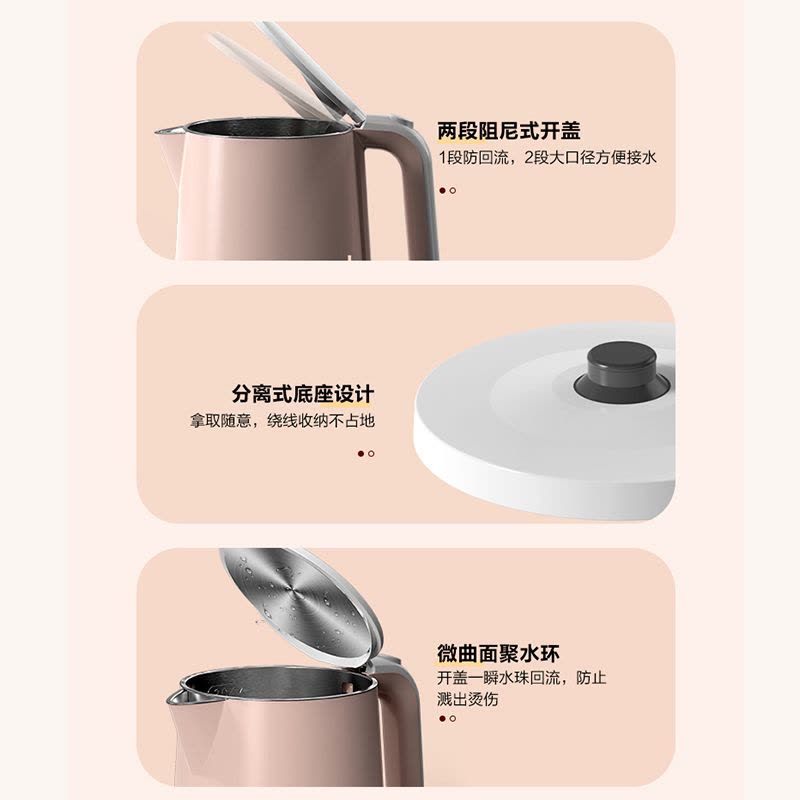 两段阻尼式开盖
1段防回流，2段大口径方便接水

分离式底座设计
拿取随意，绕线收纳不占地

微曲面聚水环
开盖一瞬水珠回流，防止溅出烫伤