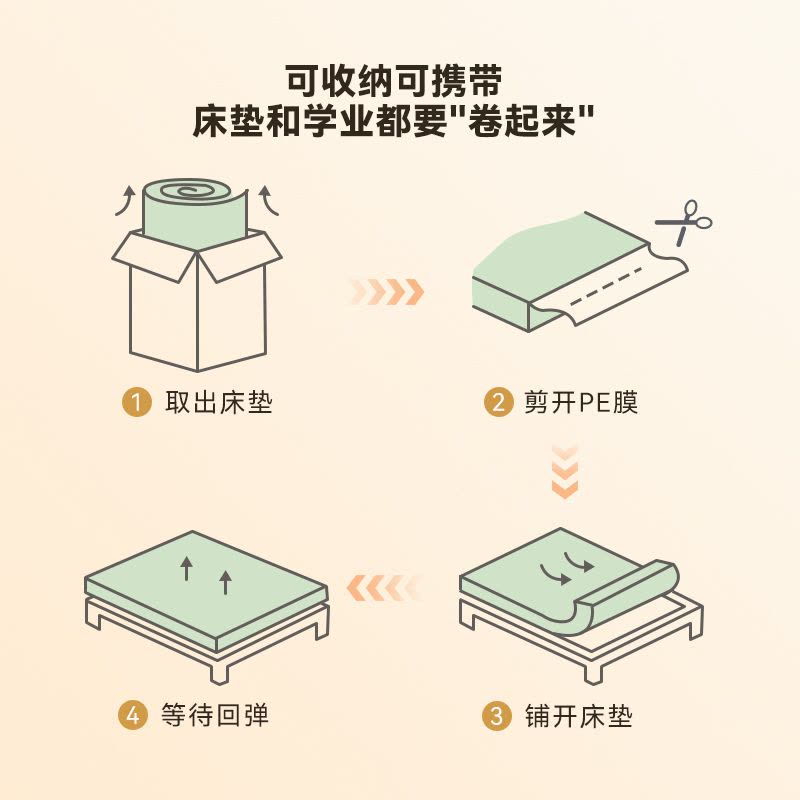 可收纳可携带
床垫和学业都要"卷起来"

1 取出床垫

2 剪开PE膜

3 铺开床垫

4 等待回弹