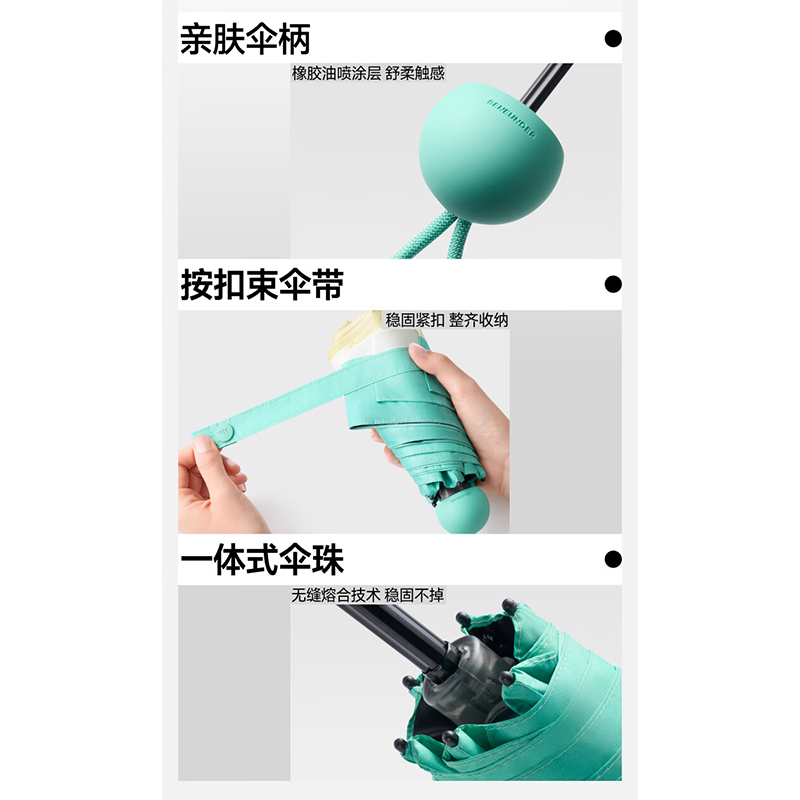 亲肤伞柄

橡胶油喷涂层 舒柔触感

BENEUNDER

按扣束伞带

稳固紧扣 整齐收纳

一体式伞珠

无缝熔合技术 稳固不掉