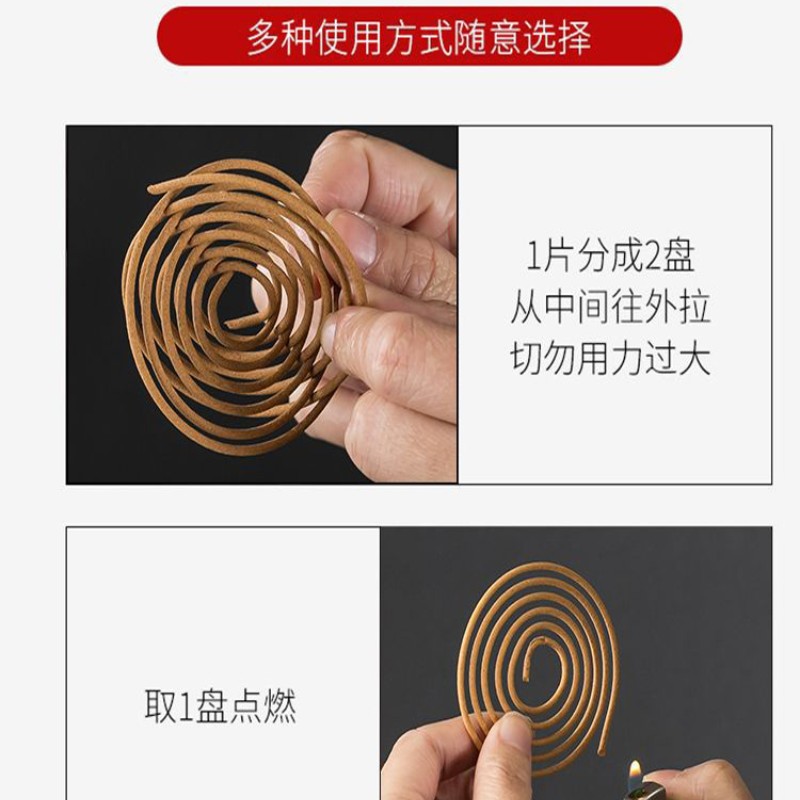 多种使用方式随意选择

1片分成2盘
从中间往外拉
切勿用力过大

取1盘点燃