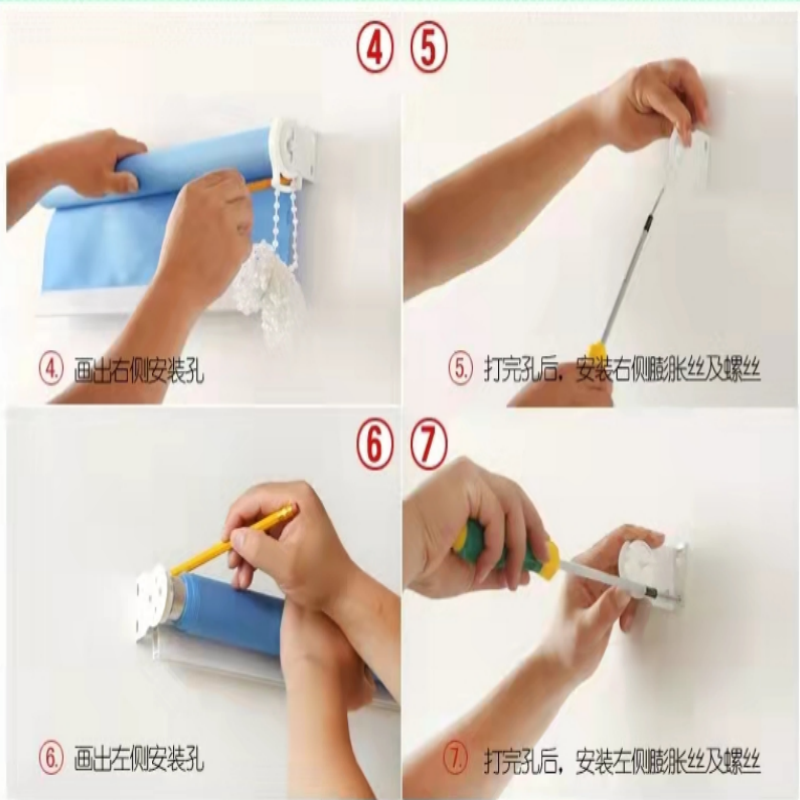 ④ ⑤

④. 画出右侧安装孔

⑤. 打完孔后，安装右侧膨胀丝及螺丝

⑥ ⑦

⑥. 画出左侧安装孔

⑦. 打完孔后，安装左侧膨胀丝及螺丝