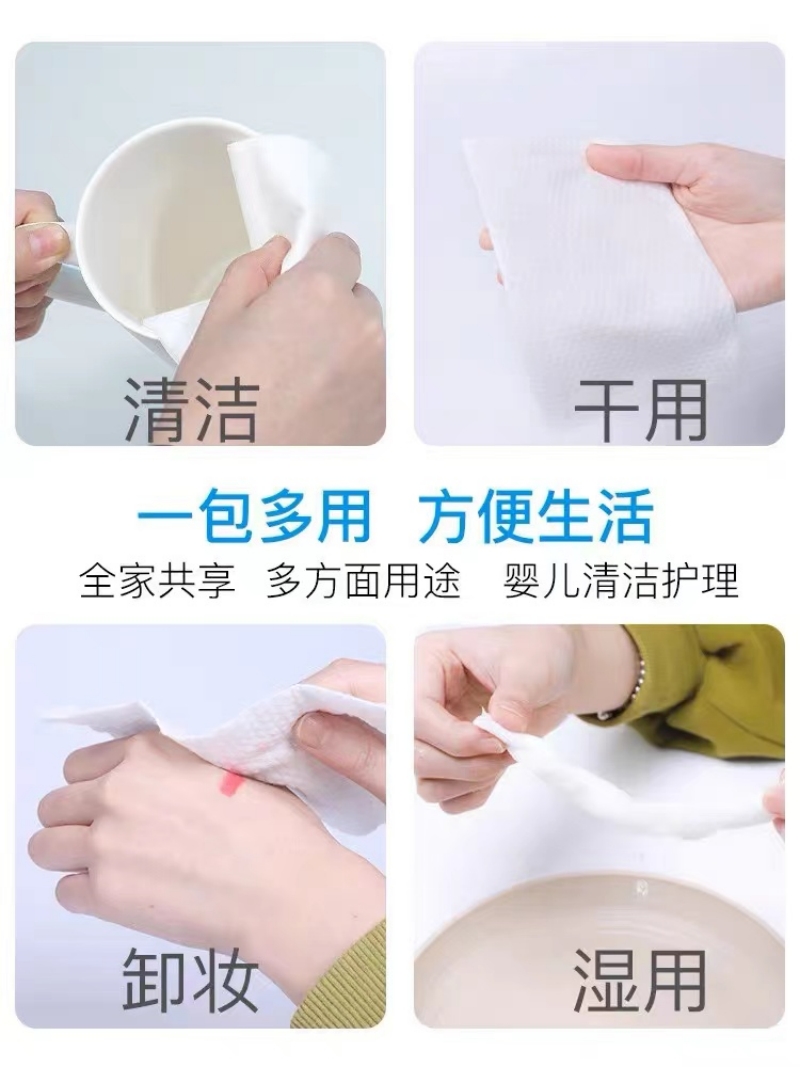 清洁

干用

一包多用　方便生活

全家共享　多方面用途　婴儿清洁护理

卸妆

湿用