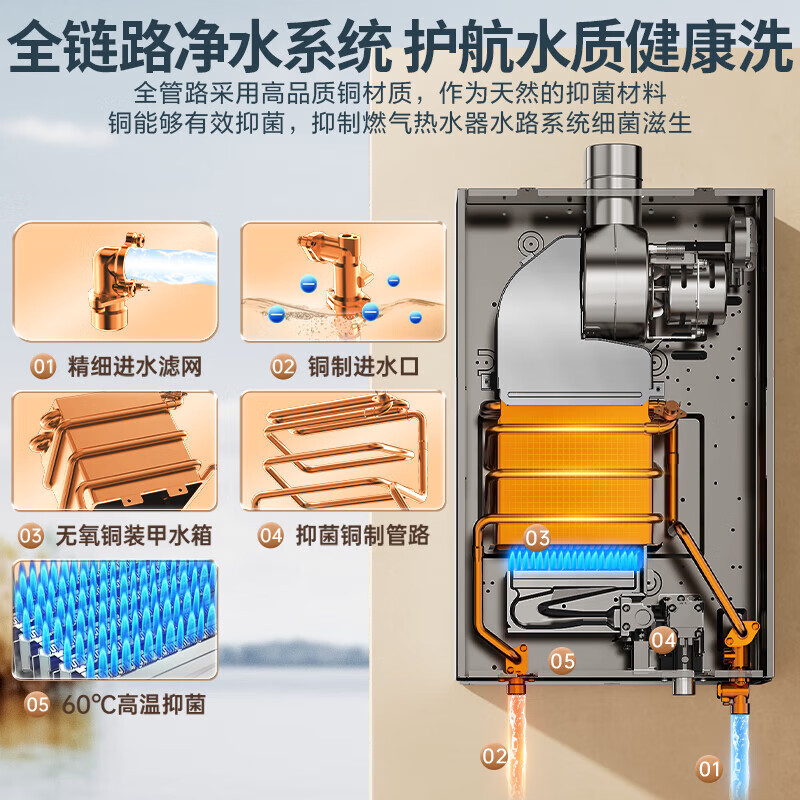 全链路净水系统 护航水质健康洗

全管路采用高品质铜材质，作为天然的抑菌材料
铜能够有效抑菌，抑制燃气热水器水路系统细菌滋生

01 精细进水滤网

02 铜制进水口

03 无氧铜装甲水箱

04 抑菌铜制管路

05 60℃高温抑菌

03

04

05

02

01