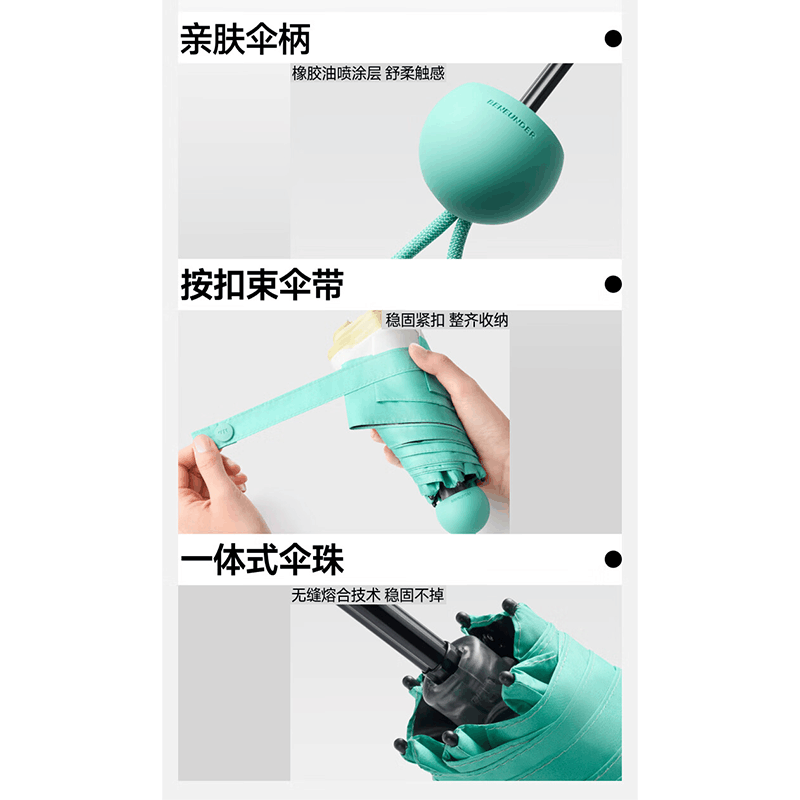 亲肤伞柄

橡胶油喷涂层 舒柔触感

BENEUNDER

按扣束伞带

稳固紧扣 整齐收纳

一体式伞珠

无缝熔合技术 稳固不掉