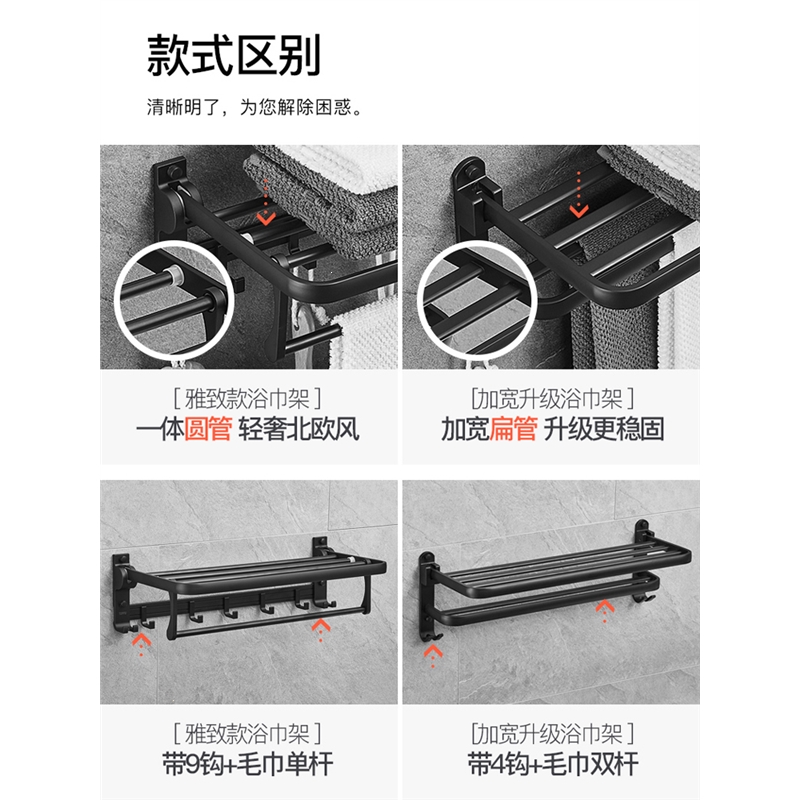 款式区别

清晰明了，为您解除困惑。

[ 雅致款浴巾架 ]
一体圆管 轻奢北欧风

[加宽升级浴巾架 ]
加宽扁管 升级更稳固

[ 雅致款浴巾架 ]
带9钩+毛巾单杆

[加宽升级浴巾架 ]
带4钩+毛巾双杆