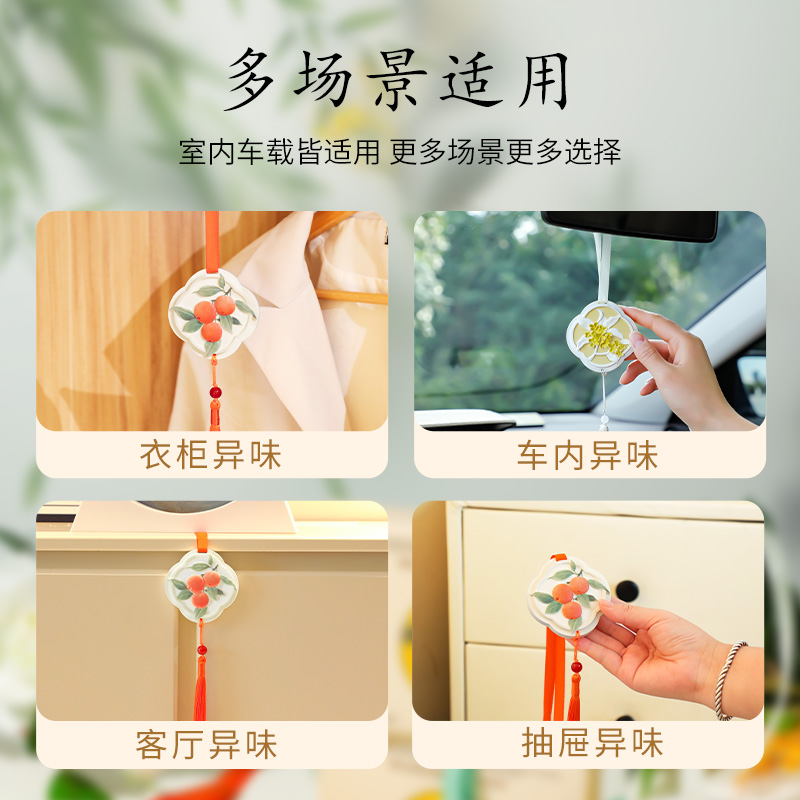 多场景适用

室内车载皆适用 更多场景更多选择

衣柜异味

车内异味

客厅异味

抽屉异味