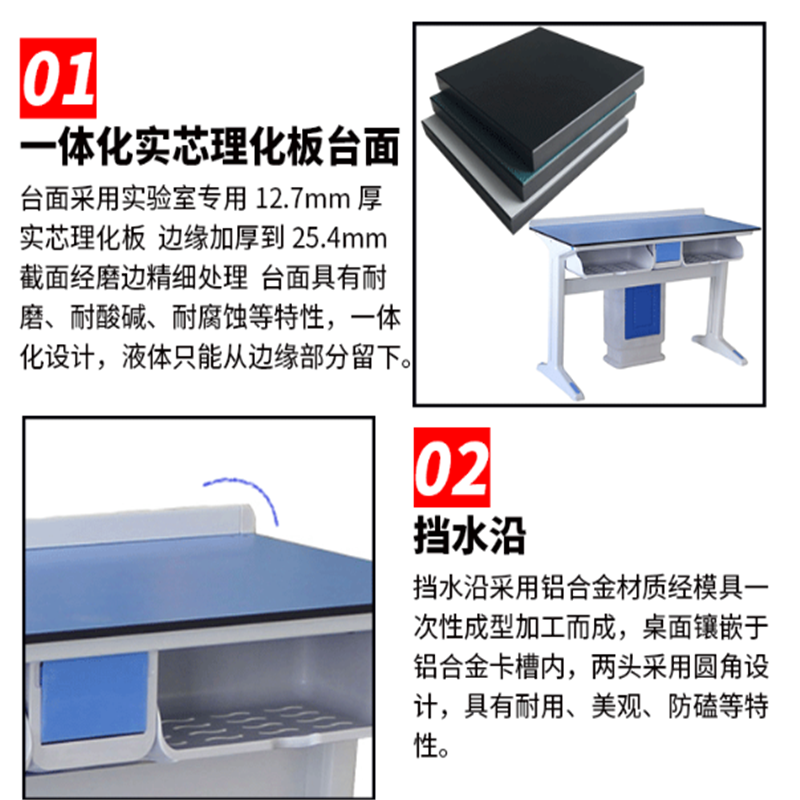 01

一体化实芯理化板台面

台面采用实验室专用 12.7mm 厚实芯理化板 边缘加厚到 25.4mm 截面经磨边精细处理 台面具有耐磨、耐酸碱、耐腐蚀等特性，一体化设计，液体只能从边缘部分留下。

02

挡水沿

挡水沿采用铝合金材质经模具一次性成型加工而成，桌面镶嵌于铝合金卡槽内，两头采用圆角设计，具有耐用、美观、防磕等特性。