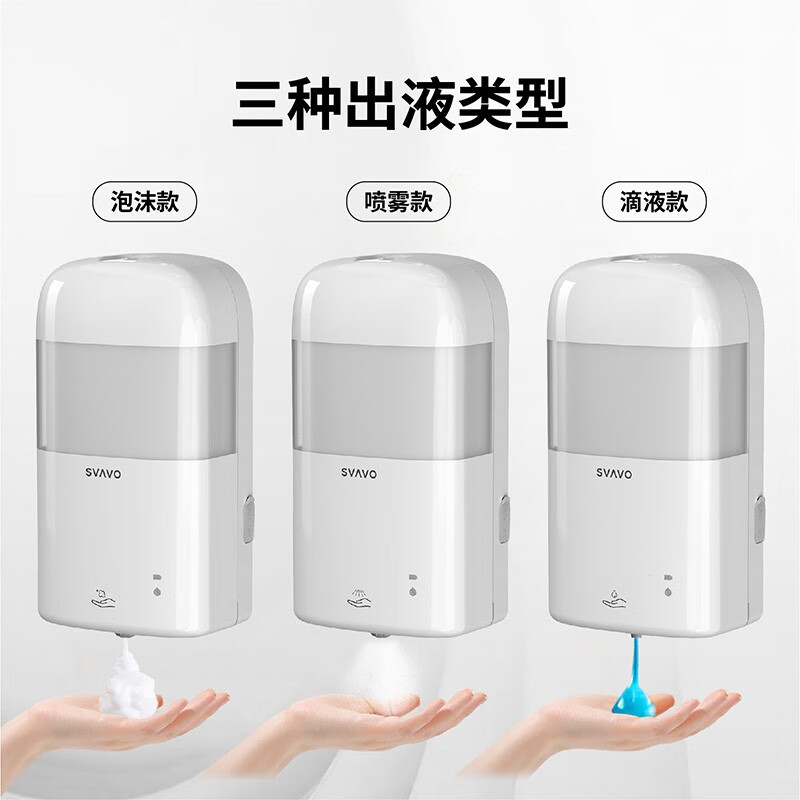 三种出液类型

泡沫款

喷雾款

滴液款

SVAVO

SVAVO

SVAVO