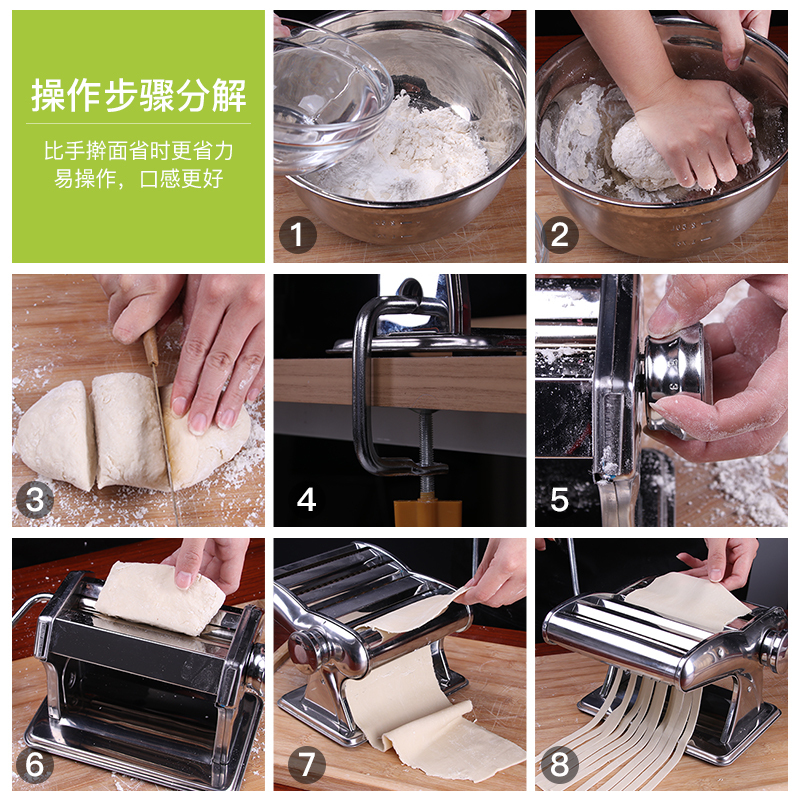 操作步骤分解

比手擀面省时更省力
易操作，口感更好

1

2

3

4

5

6

7

8