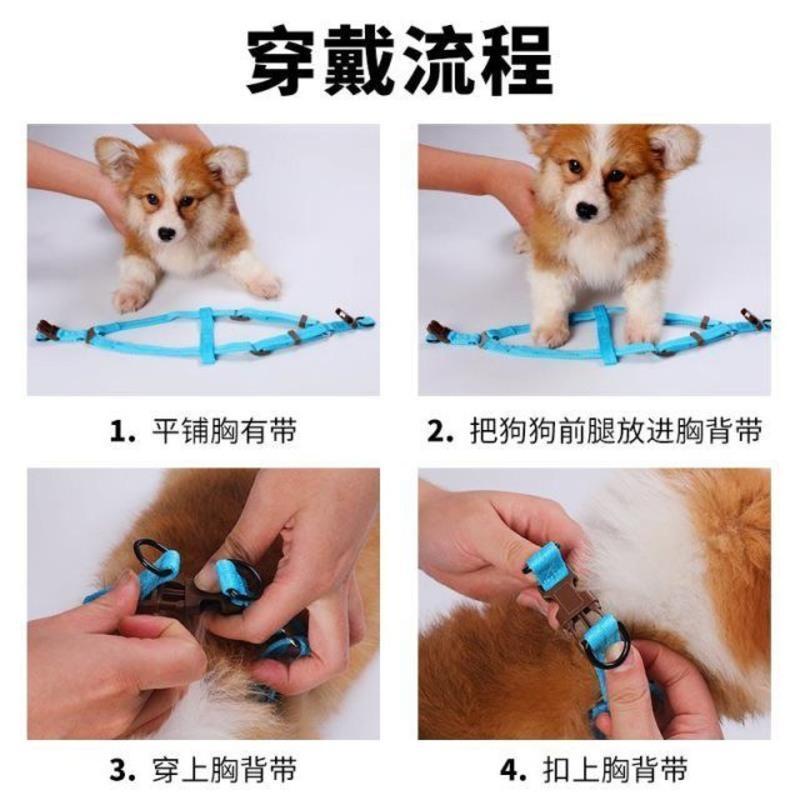 穿戴流程

1. 平铺胸有带

2. 把狗狗前腿放进胸背带

3. 穿上胸背带

4. 扣上胸背带