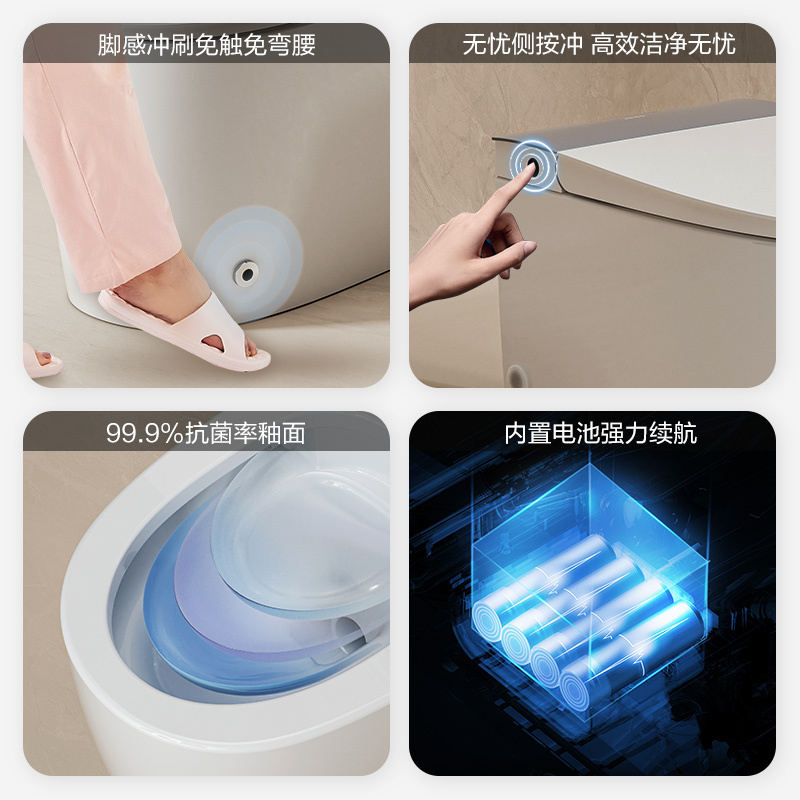 脚感冲刷免触免弯腰

无忧侧按冲 高效洁净无忧

99.9%抗菌率釉面

内置电池强力续航