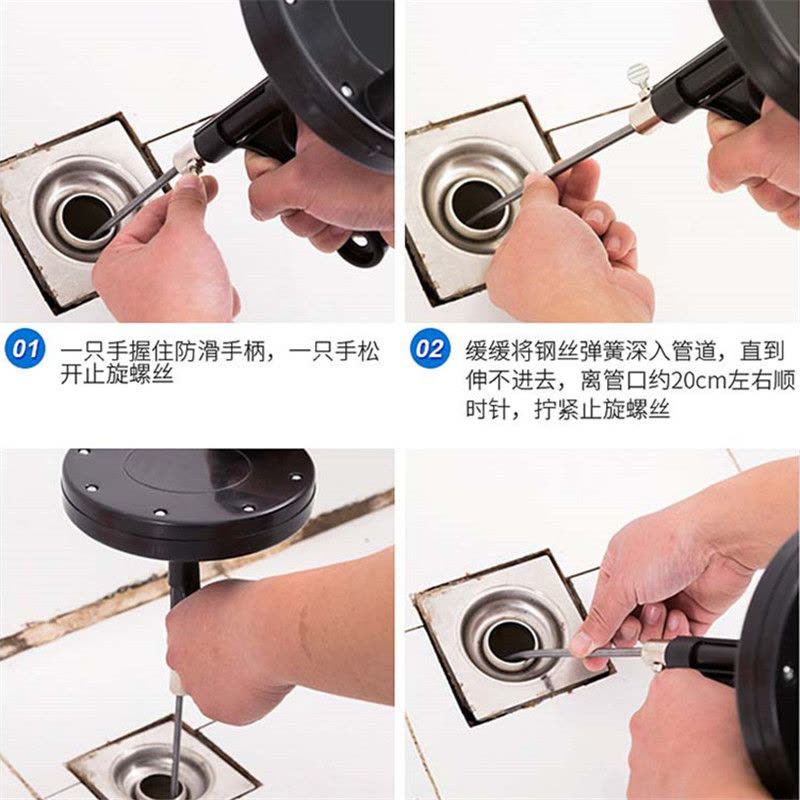 01 一只手握住防滑手柄，一只手松开止旋螺丝

02 缓缓将钢丝弹簧深入管道，直到伸不进去，离管口约20cm左右顺时针，拧紧止旋螺丝