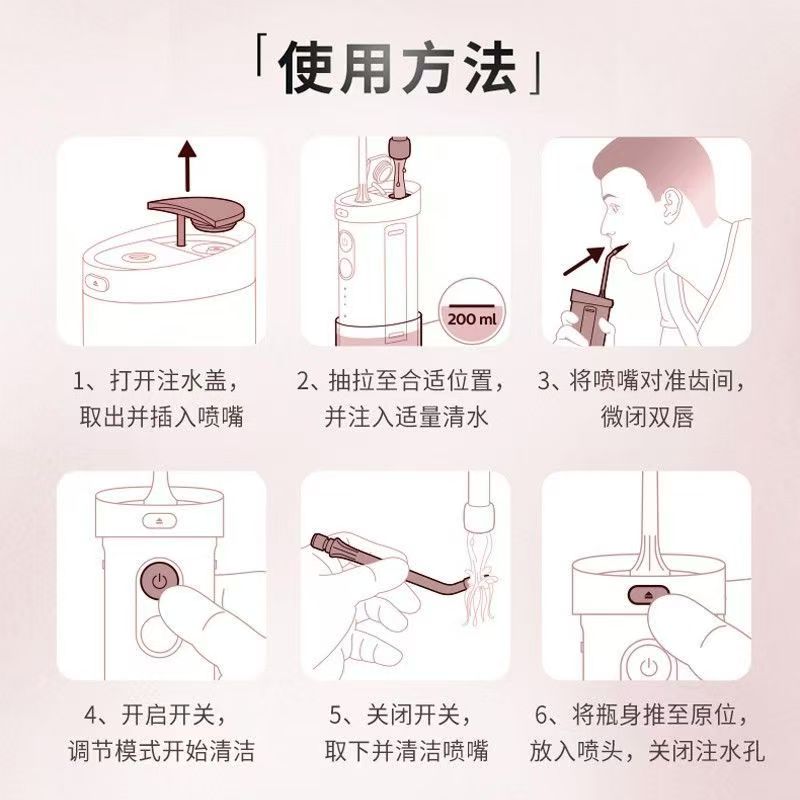 「使用方法」

200 ml

1、打开注水盖，取出并插入喷嘴

2、抽拉至合适位置，并注入适量清水

3、将喷嘴对准齿间，微闭双唇

4、开启开关，调节模式开始清洁

5、关闭开关，取下并清洁喷嘴

6、将瓶身推至原位，放入喷头，关闭注水孔