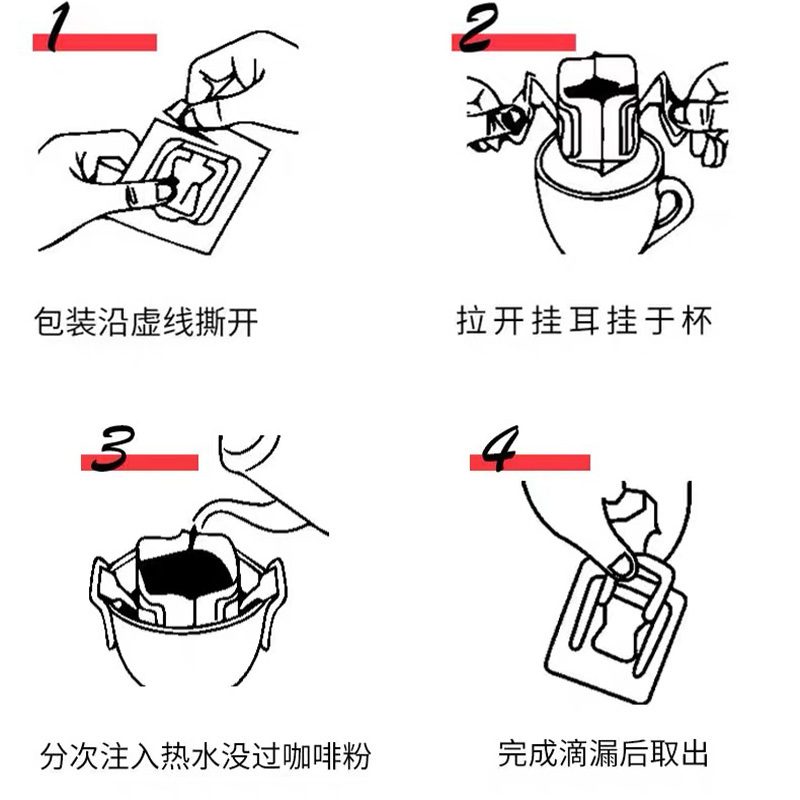 1

包装沿虚线撕开

2

拉开挂耳挂于杯

3

分次注入热水没过咖啡粉

4

完成滴漏后取出