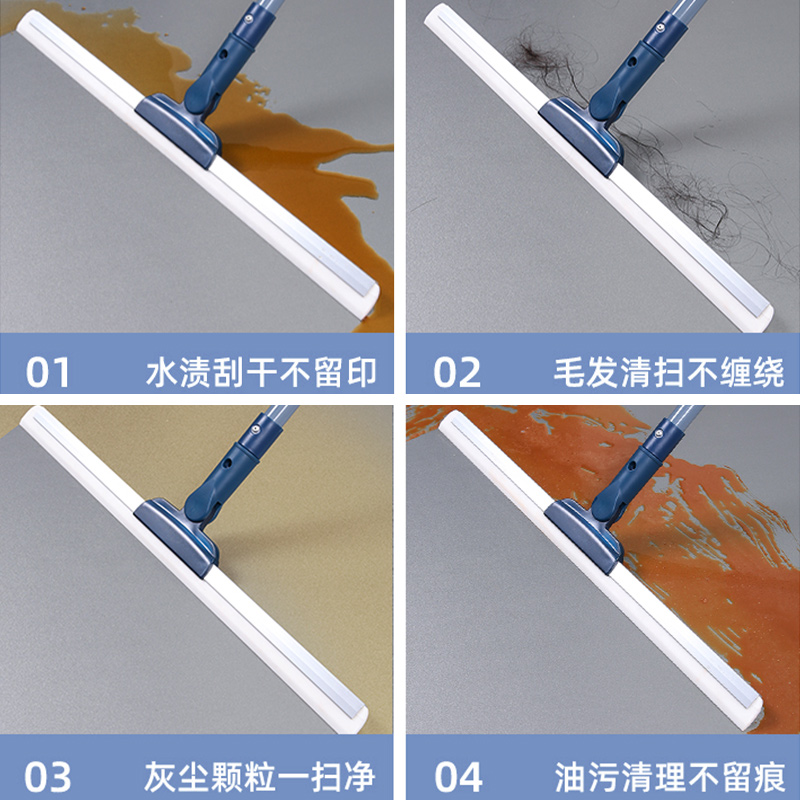 01 水渍刮干不留印

02 毛发清扫不缠绕

03 灰尘颗粒一扫净

04 油污清理不留痕