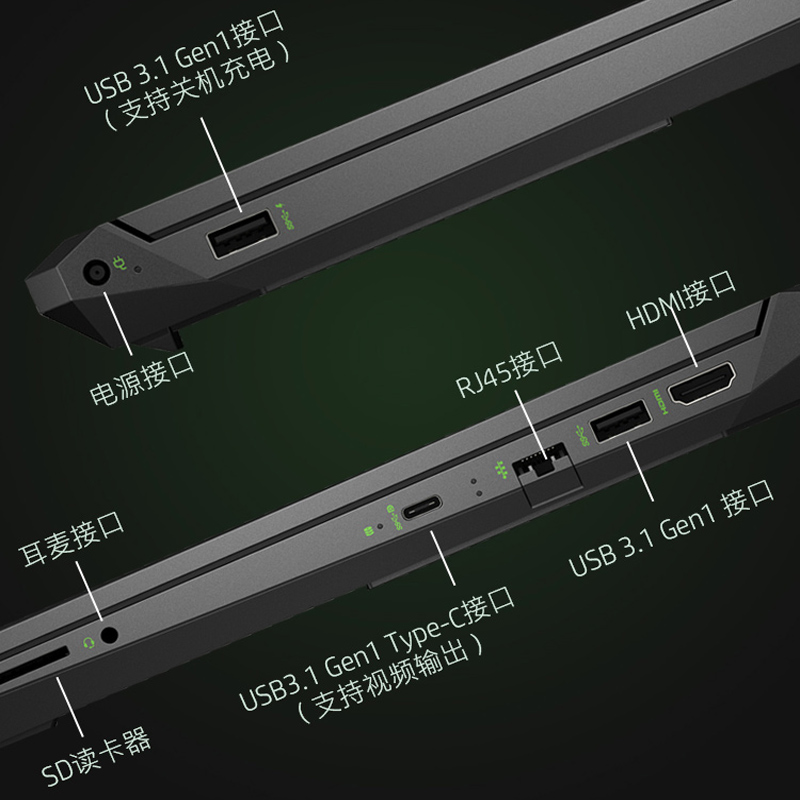 USB 3.1 Gen1接口
（支持关机充电）

电源接口

HDMI接口

RJ45接口

USB 3.1 Gen1 接口

耳麦接口

USB3.1 Gen1 Type-C接口
（支持视频输出）

SD读卡器