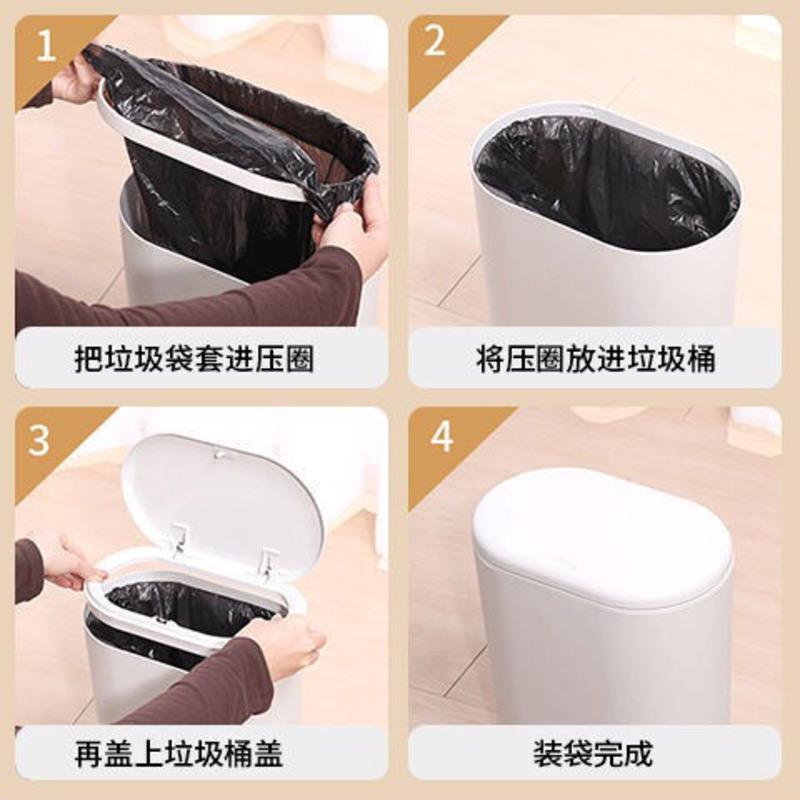 1

把垃圾袋套进压圈

2

将压圈放进垃圾桶

3

再盖上垃圾桶盖

4

装袋完成