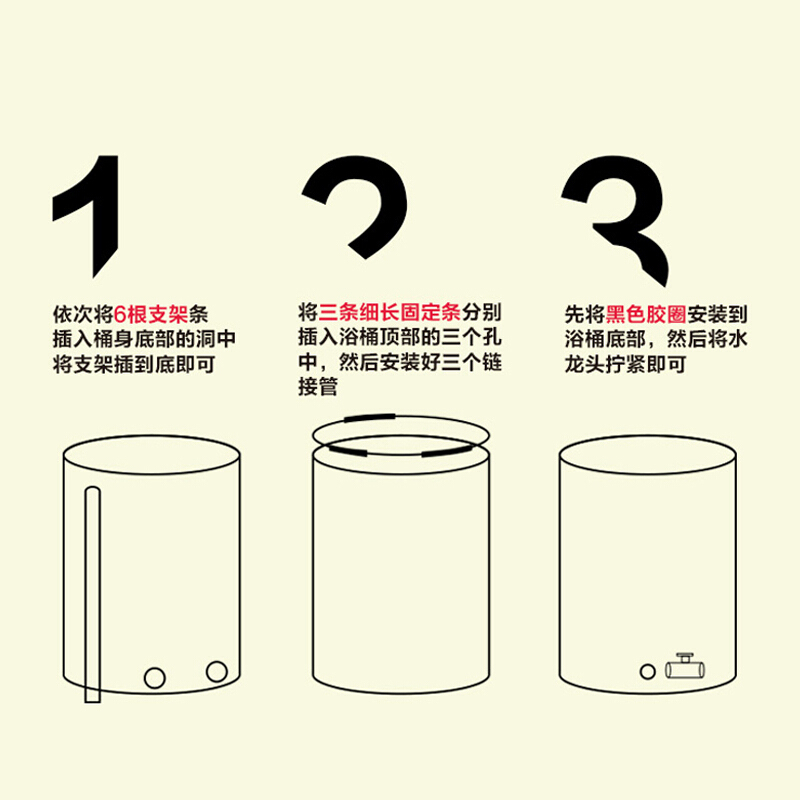 1

依次将6根支架条插入桶身底部的洞中将支架插到底即可

2

将三条细长固定条分别插入浴桶顶部的三个孔中，然后安装好三个链接管

3

先将黑色胶圈安装到浴桶底部，然后将水龙头拧紧即可