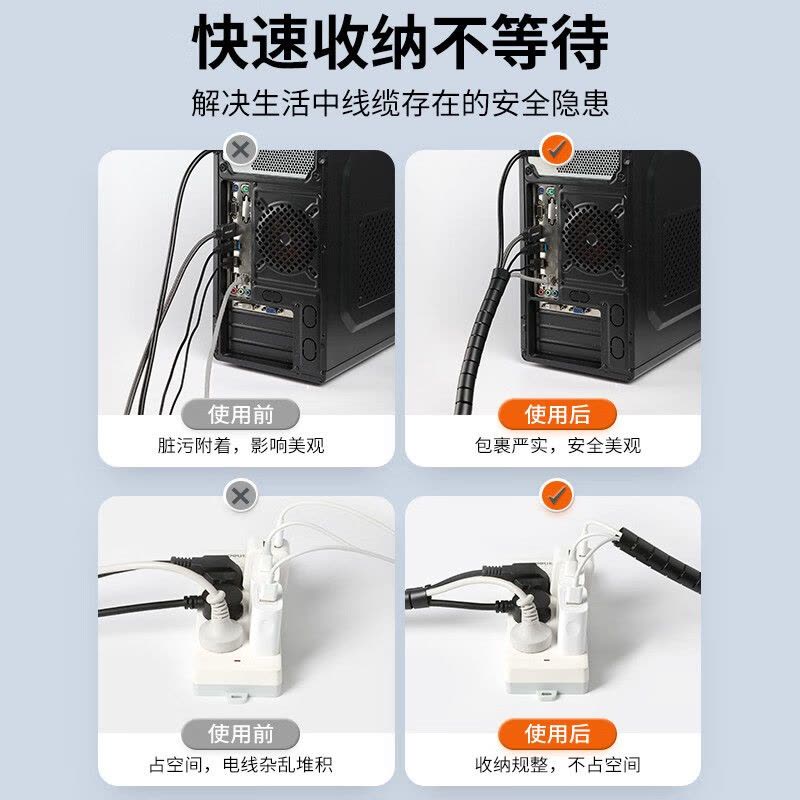 快速收纳不等待

解决生活中线缆存在的安全隐患

使用前

脏污附着，影响美观

使用后

包裹严实，安全美观

使用前

占空间，电线杂乱堆积

使用后

收纳规整，不占空间