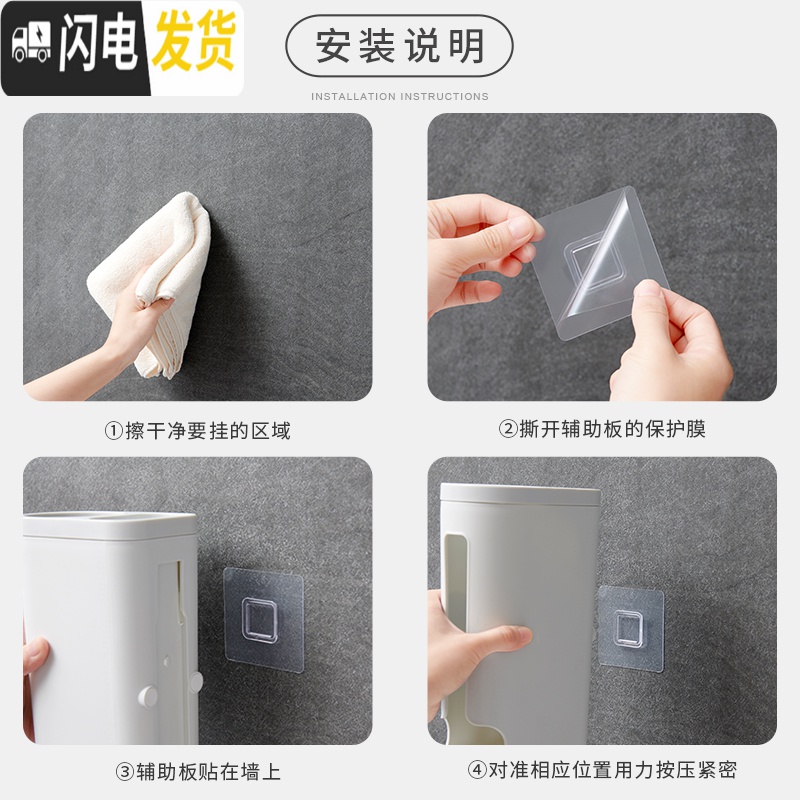 闪电发货

安装说明

INSTALLATION INSTRUCTIONS

①擦干净要挂的区域

②撕开辅助板的保护膜

③辅助板贴在墙上

④对准相应位置用力按压紧密