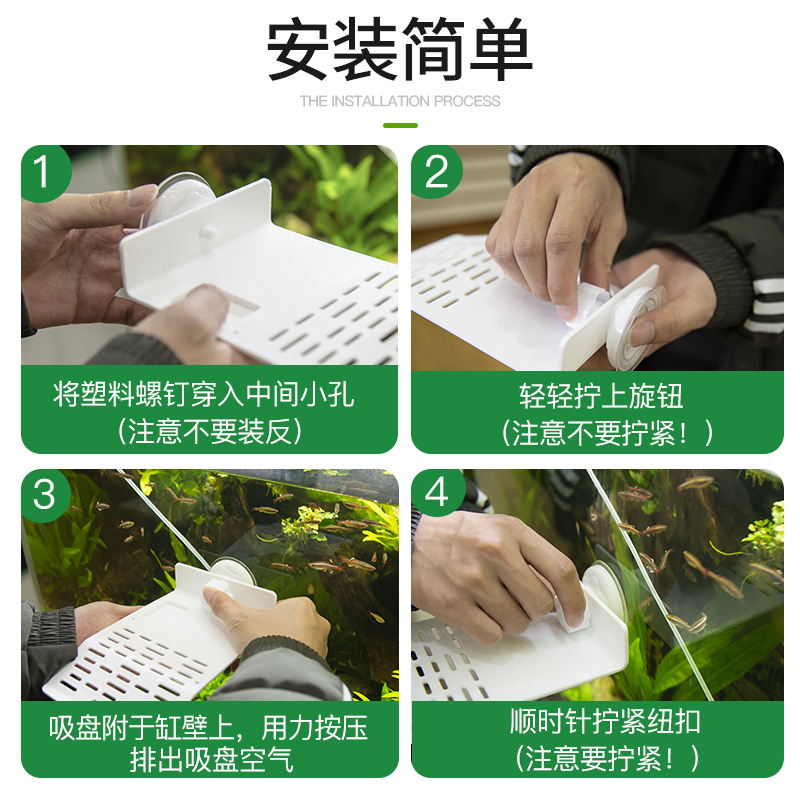 安装简单
THE INSTALLATION PROCESS

1
将塑料螺钉穿入中间小孔
（注意不要装反）

2
轻轻拧上旋钮
（注意不要拧紧！）

3
吸盘附于缸壁上，用力按压
排出吸盘空气

4
顺时针拧紧纽扣
（注意要拧紧！）