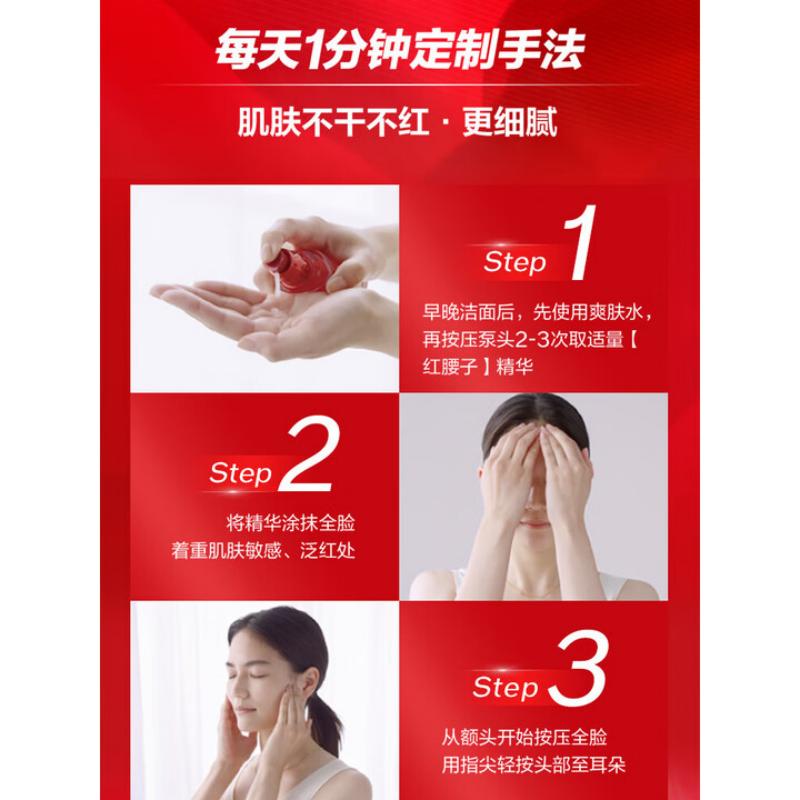 每天1分钟定制手法

肌肤不干不红 · 更细腻

Step 1

早晚洁面后，先使用爽肤水，再按压泵头2-3次取适量【红腰子】精华

Step 2

将精华涂抹全脸
着重肌肤敏感、泛红处

Step 3

从额头开始按压全脸
用指尖轻按头部至耳朵