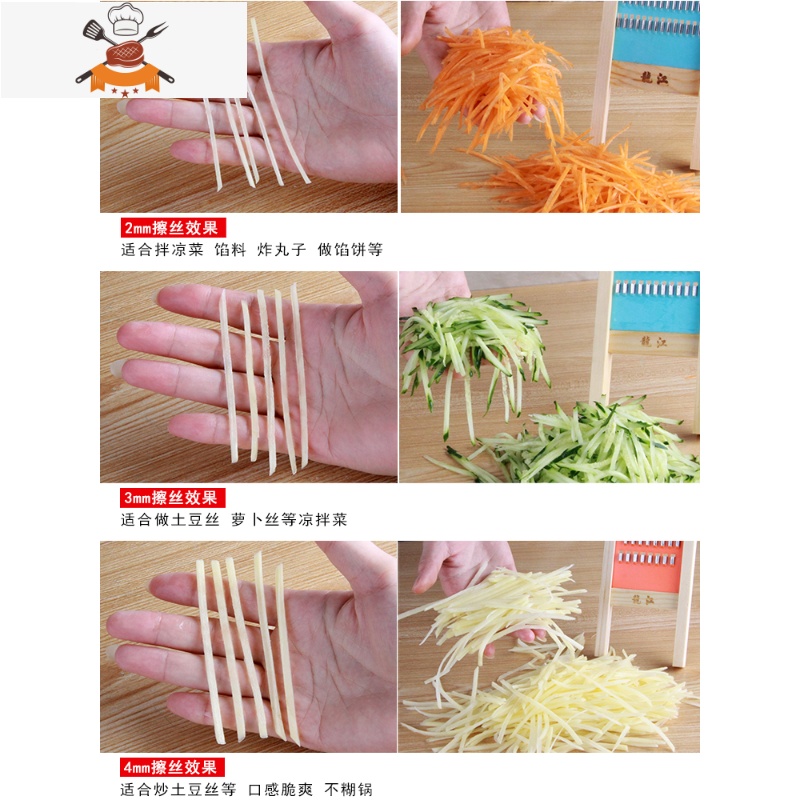 龍江

2mm擦丝效果
适合拌凉菜 馅料 炸丸子 做馅饼等

龍江

3mm擦丝效果
适合做土豆丝 萝卜丝等凉拌菜

龍江

4mm擦丝效果
适合炒土豆丝等 口感脆爽 不糊锅