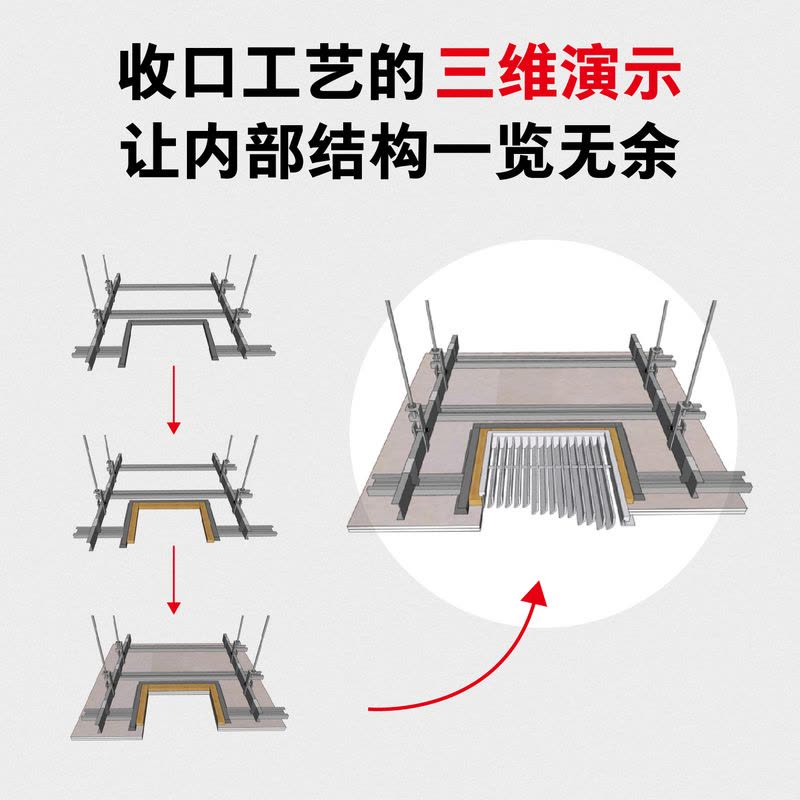 收口工艺的三维演示
让内部结构一览无余