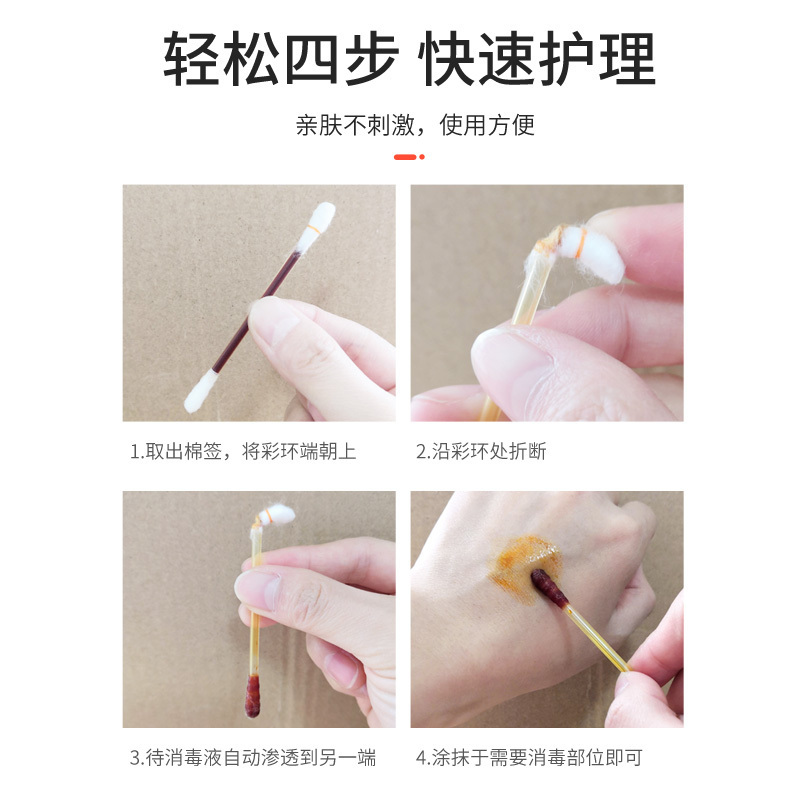 轻松四步 快速护理

亲肤不刺激，使用方便

1.取出棉签，将彩环端朝上

2.沿彩环处折断

3.待消毒液自动渗透到另一端

4.涂抹于需要消毒部位即可