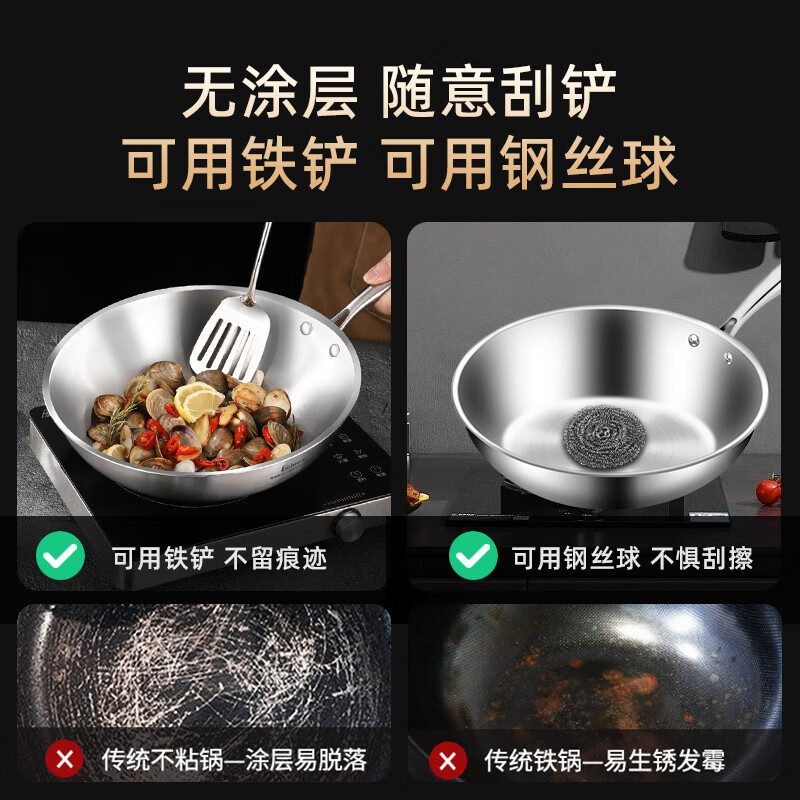 无涂层 随意刮铲
可用铁铲 可用钢丝球

可用铁铲 不留痕迹

可用钢丝球 不惧刮擦

传统不粘锅—涂层易脱落

传统铁锅—易生锈发霉