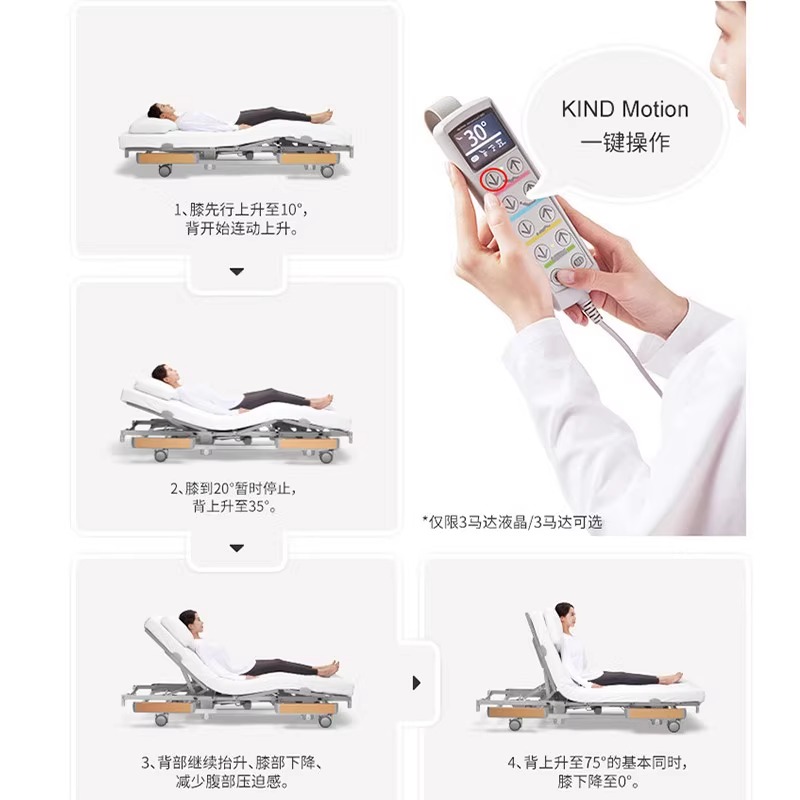 1、膝先行上升至10°，背开始连动上升。

KIND Motion
一键操作

30°

2、膝到20°暂时停止，背上升至35°。

*仅限3马达液晶/3马达可选

3、背部继续抬升、膝部下降、减少腹部压迫感。

4、背上升至75°的基本同时，膝下降至0°。