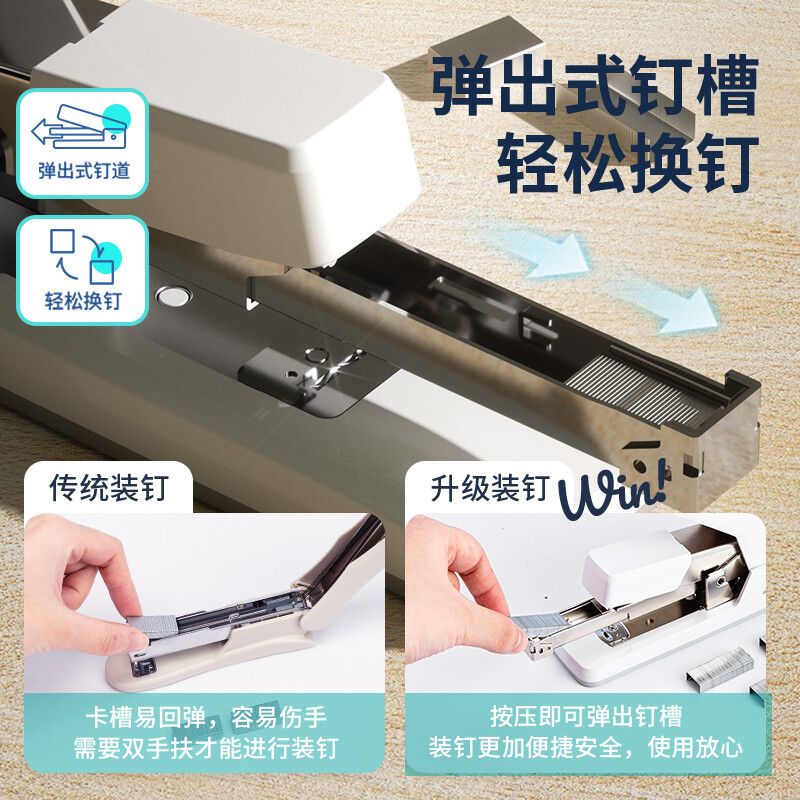 弹出式钉槽
轻松换钉

弹出式钉道

轻松换钉

传统装钉

卡槽易回弹，容易伤手
需要双手扶才能进行装钉

升级装钉

Win!

按压即可弹出钉槽
装钉更加便捷安全，使用放心