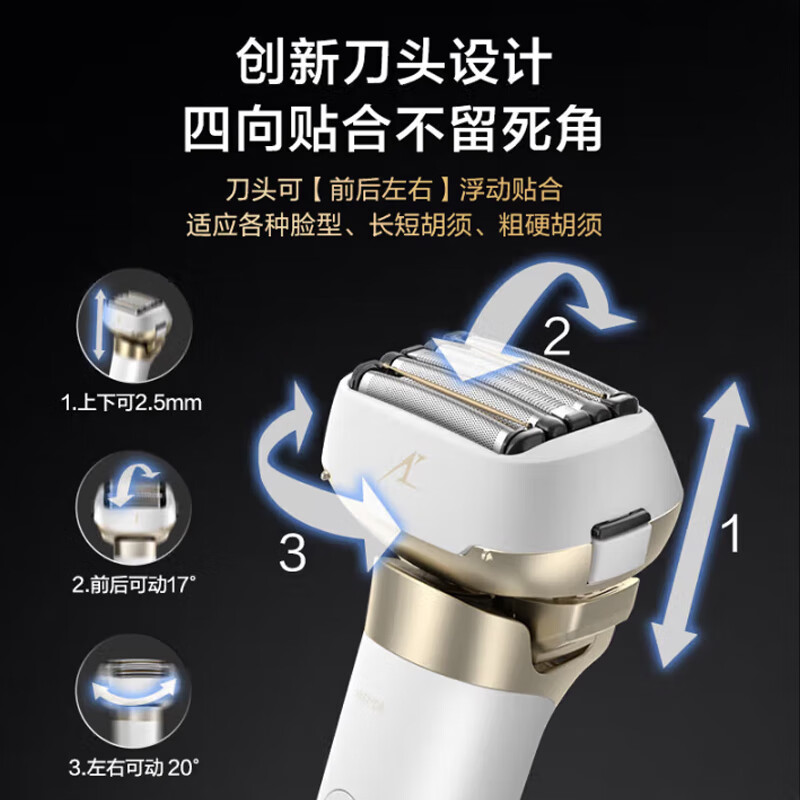 创新刀头设计
四向贴合不留死角

刀头可【前后左右】浮动贴合
适应各种脸型、长短胡须、粗硬胡须

1.上下可2.5mm

2.前后可动17°

3.左右可动 20°

2

3

1