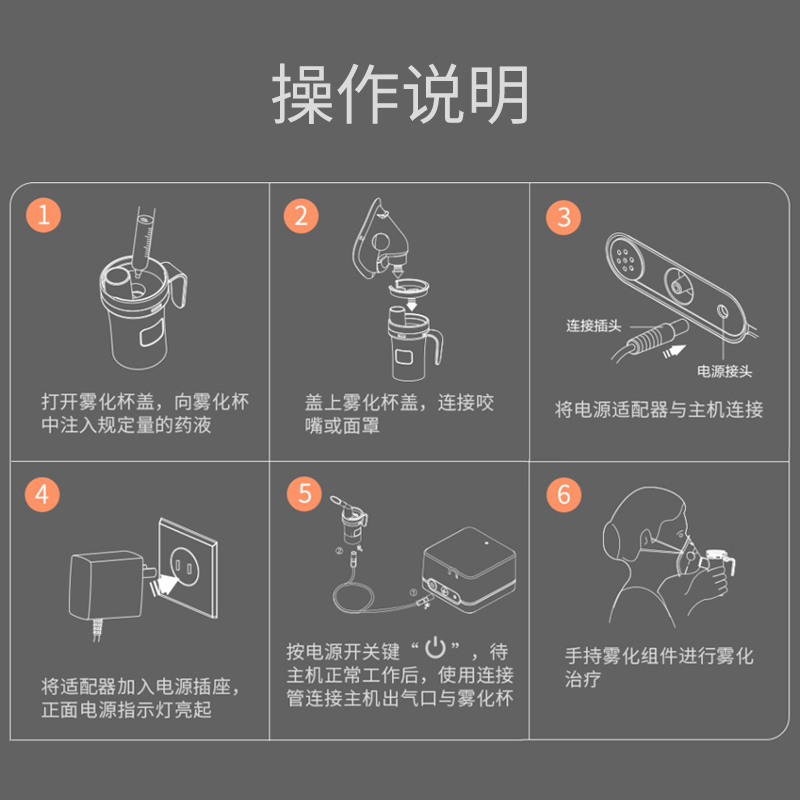 操作说明

1
打开雾化杯盖，向雾化杯中注入规定量的药液

2
盖上雾化杯盖，连接咬嘴或面罩

3
连接插头
电源接头
将电源适配器与主机连接

4
将适配器加入电源插座，正面电源指示灯亮起

5
②
①
按电源开关键“⏻”，待主机正常工作后，使用连接管连接主机出气口与雾化杯

6
手持雾化组件进行雾化治疗