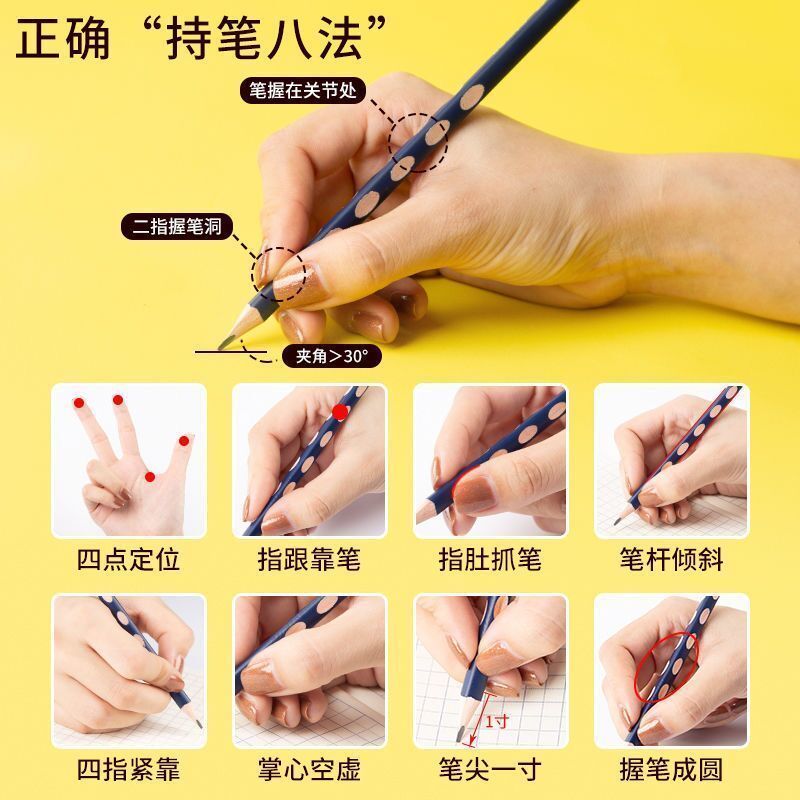 正确“持笔八法”

笔握在关节处

二指握笔洞

夹角＞30°

四点定位

指跟靠笔

指肚抓笔

笔杆倾斜

四指紧靠

掌心空虚

1寸

笔尖一寸

握笔成圆