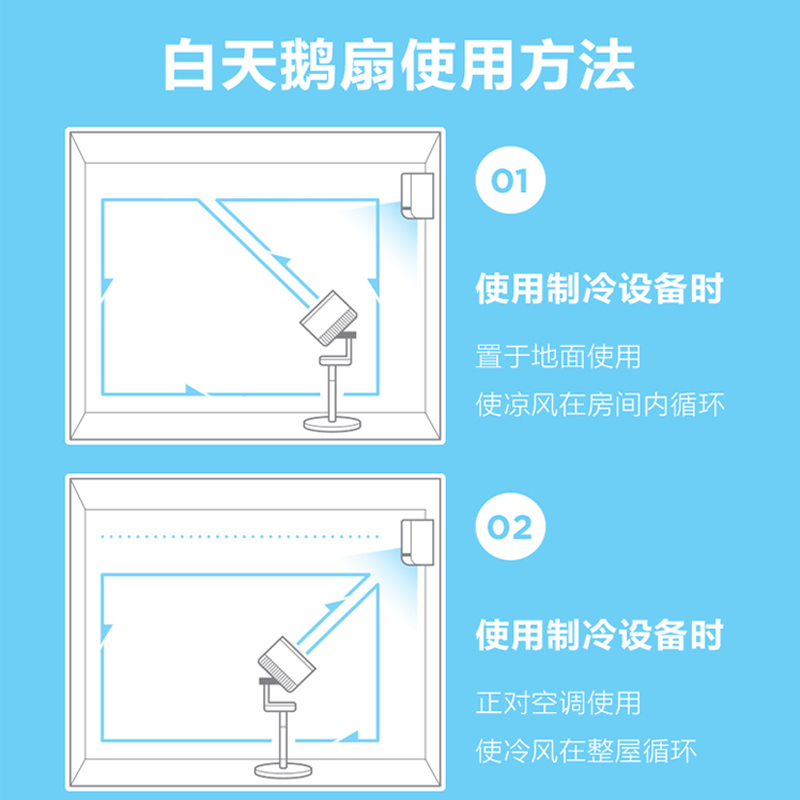 白天鹅扇使用方法

01

使用制冷设备时

置于地面使用

使凉风在房间内循环

02

使用制冷设备时

正对空调使用

使冷风在整屋循环