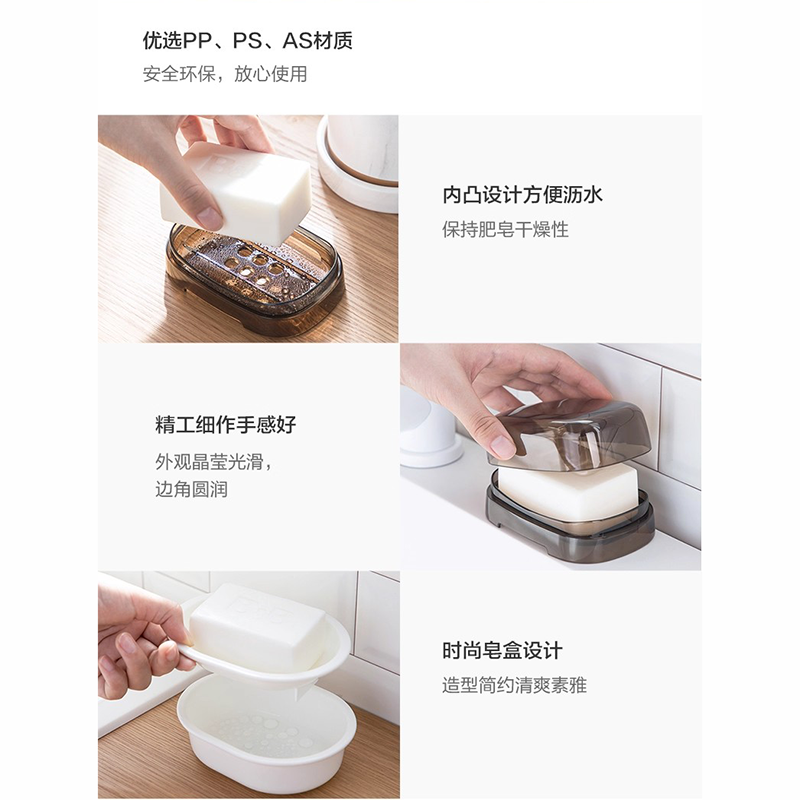 优选PP、PS、AS材质
安全环保，放心使用

内凸设计方便沥水
保持肥皂干燥性

精工细作手感好
外观晶莹光滑，
边角圆润

时尚皂盒设计
造型简约清爽素雅