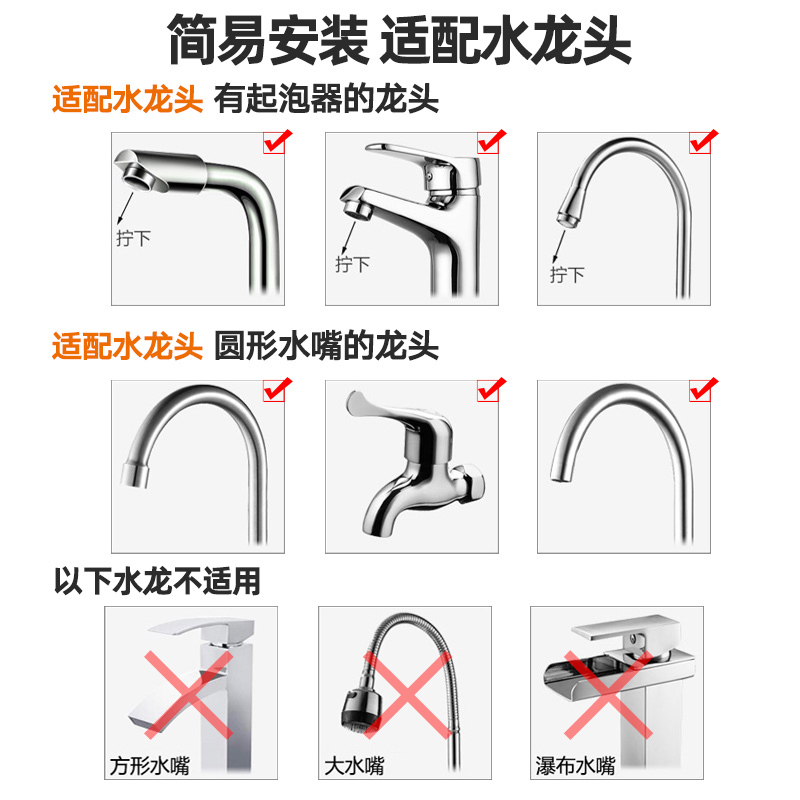 简易安装 适配水龙头

适配水龙头 有起泡器的龙头

拧下

拧下

拧下

适配水龙头 圆形水嘴的龙头

以下水龙不适用

方形水嘴

大水嘴

瀑布水嘴