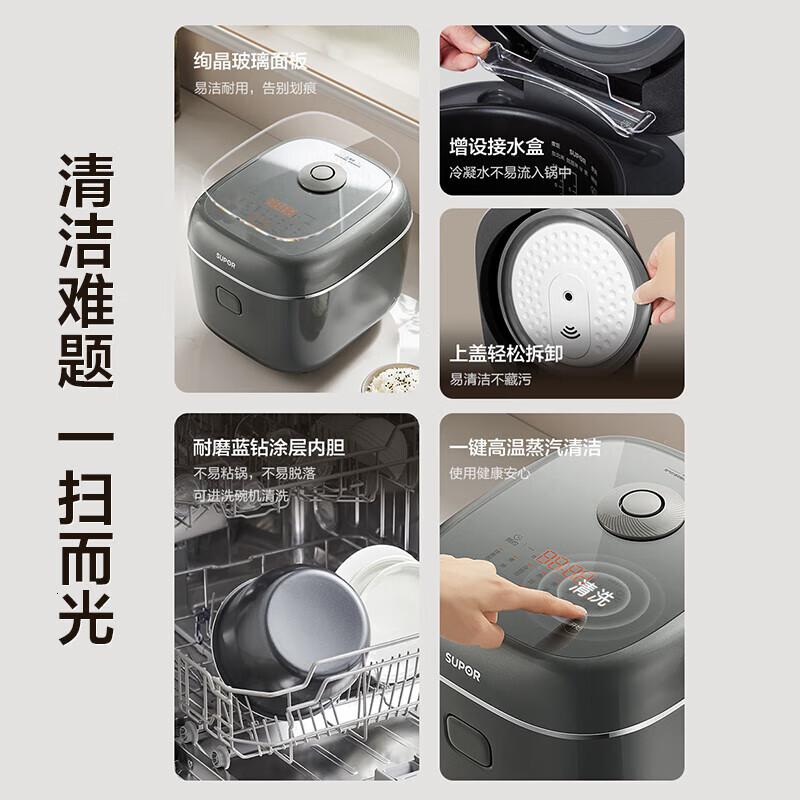 清洁难题

一扫而光

绚晶玻璃面板
易洁耐用，告别划痕

SUPOR

增设接水盒
冷凝水不易流入锅中

上盖轻松拆卸
易清洁不藏污

耐磨蓝钻涂层内胆
不易粘锅，不易脱落
可进洗碗机清洗

一键高温蒸汽清洁
使用健康安心

清洗

SUPOR